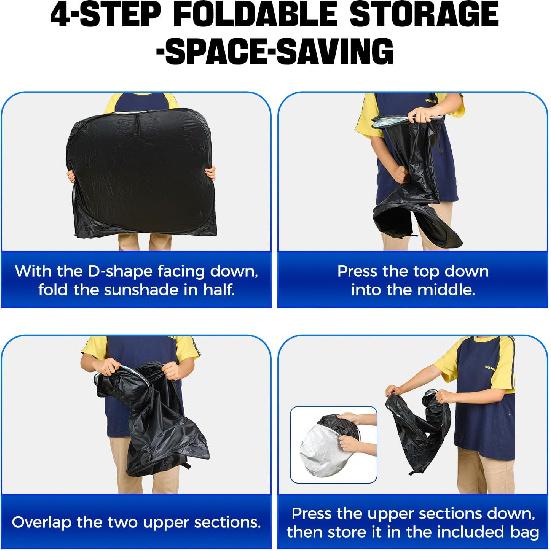 4-STEP FOLDABLE STORAGE -SPACE-SAVING

With the D-shape facing down, fold the sunshade in half.

Press the top down into the middle.

Overlap the two upper sections.

Press the upper sections down, then store it in the included bag