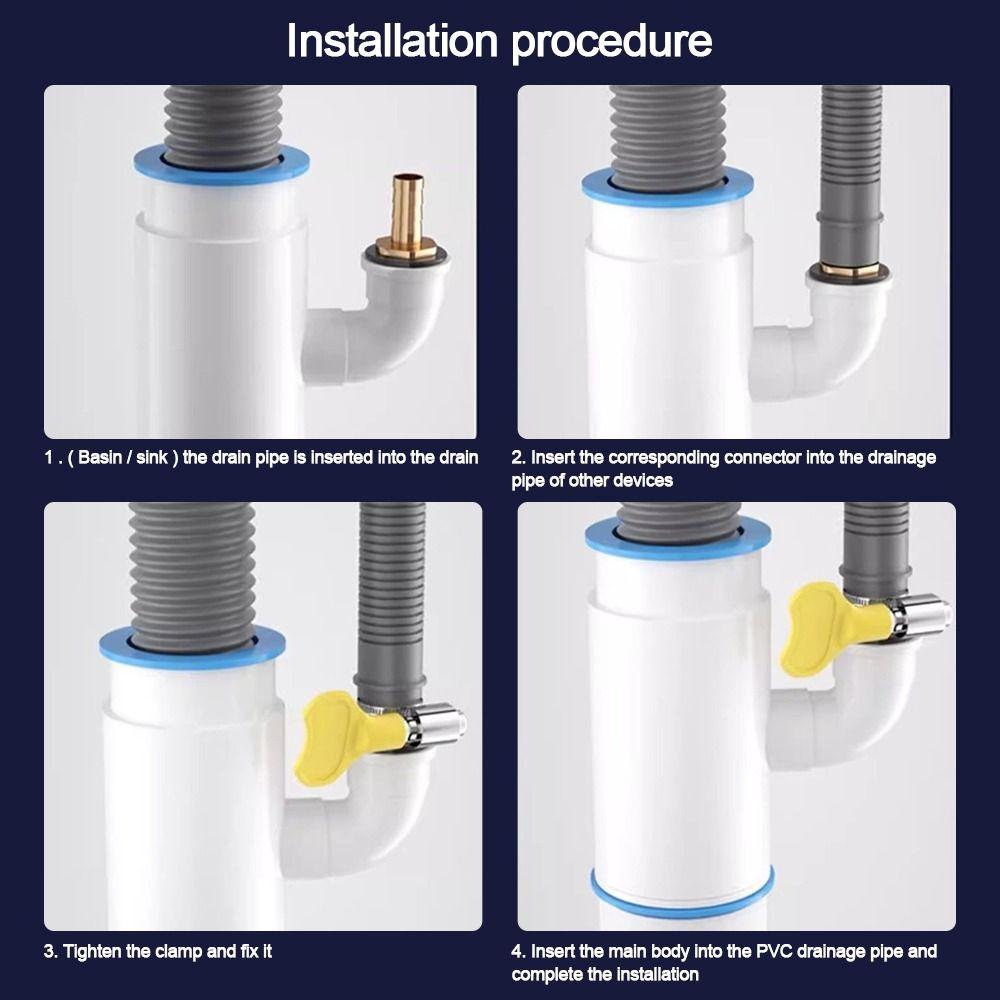 Installation procedure

1 . ( Basin / sink ) the drain pipe is inserted into the drain

2. Insert the corresponding connector into the drainage pipe of other devices

3. Tighten the clamp and fix it

4. Insert the main body into the PVC drainage pipe and complete the installation