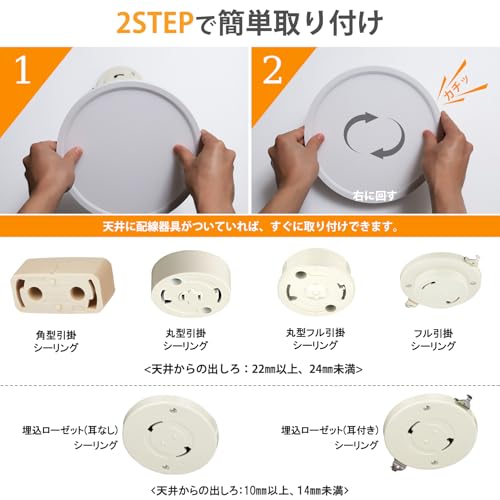 2STEPで簡単取り付け

1

2

カチッ

右に回す

天井に配線器具がついていれば、すぐに取り付けできます。

角型引掛
シーリング

丸型引掛
シーリング

丸型フル引掛
シーリング

フル引掛
シーリング

<天井からの出しろ：22㎜以上、24㎜未満>

埋込ローゼット(耳なし)
シーリング

埋込ローゼット(耳付き)
シーリング

<天井からの出しろ:10㎜以上、14㎜未満>