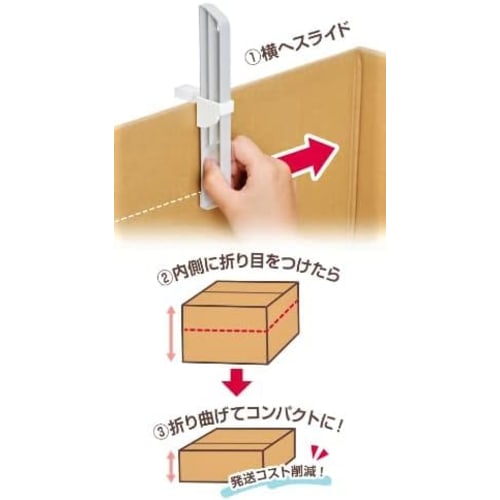 ①横へスライド

②内側に折り目をつけたら

③折り曲げてコンパクトに！

発送コスト削減！