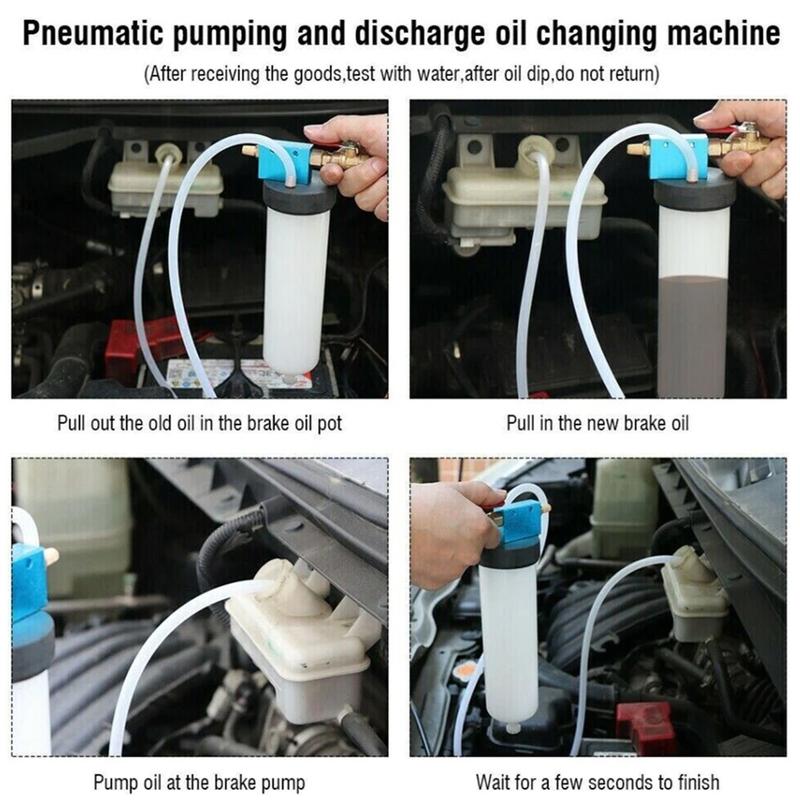 Pneumatic pumping and discharge oil changing machine

(After receiving the goods,test with water,after oil dip,do not return)

Pull out the old oil in the brake oil pot

Pull in the new brake oil

Pump oil at the brake pump

Wait for a few seconds to finish