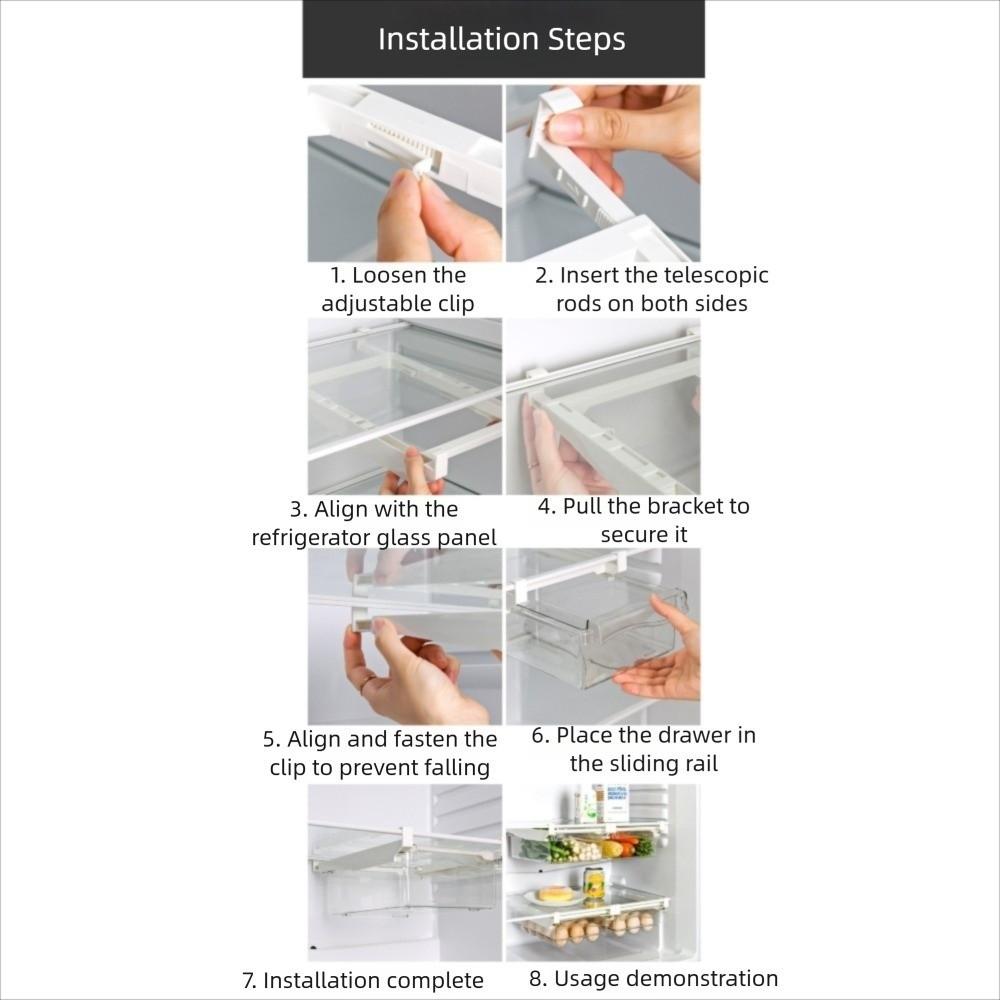 Installation Steps

1. Loosen the adjustable clip

2. Insert the telescopic rods on both sides

3. Align with the refrigerator glass panel

4. Pull the bracket to secure it

5. Align and fasten the clip to prevent falling

6. Place the drawer in the sliding rail

7. Installation complete

8. Usage demonstration