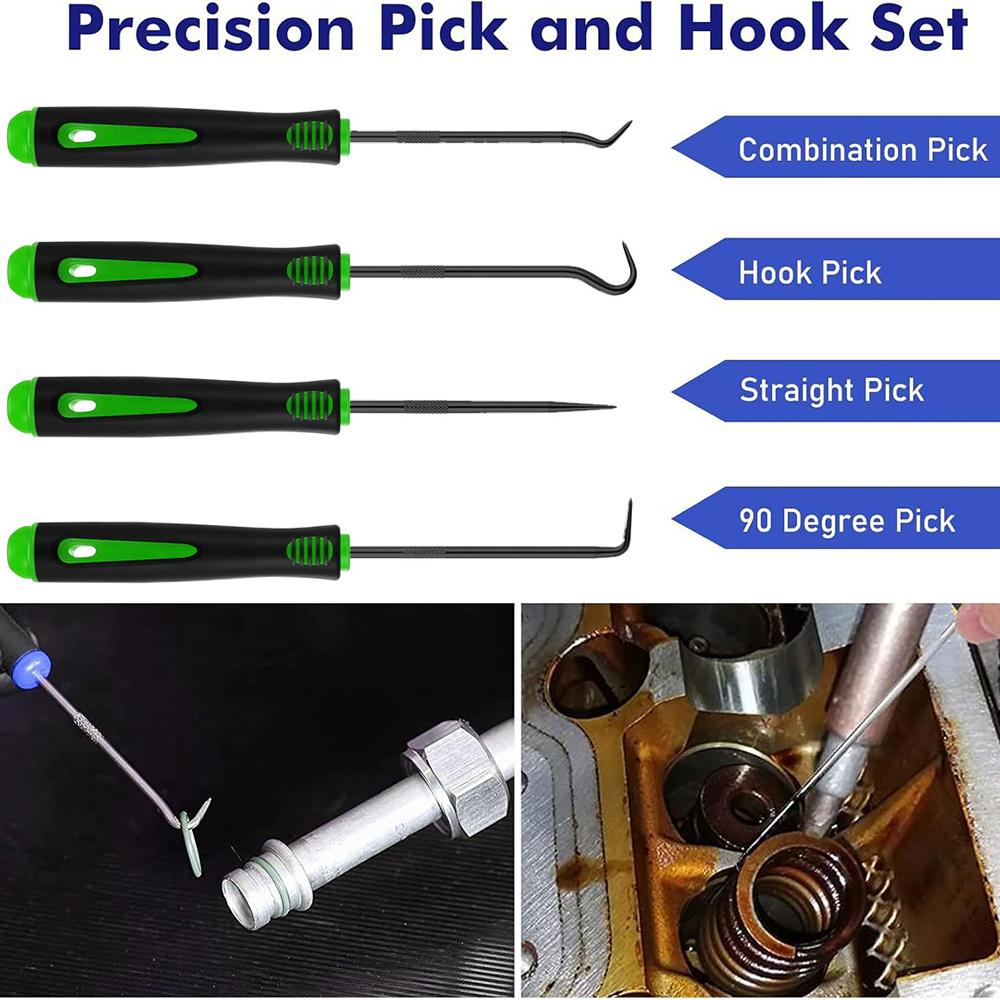 Precision Pick and Hook Set

Combination Pick

Hook Pick

Straight Pick

90 Degree Pick