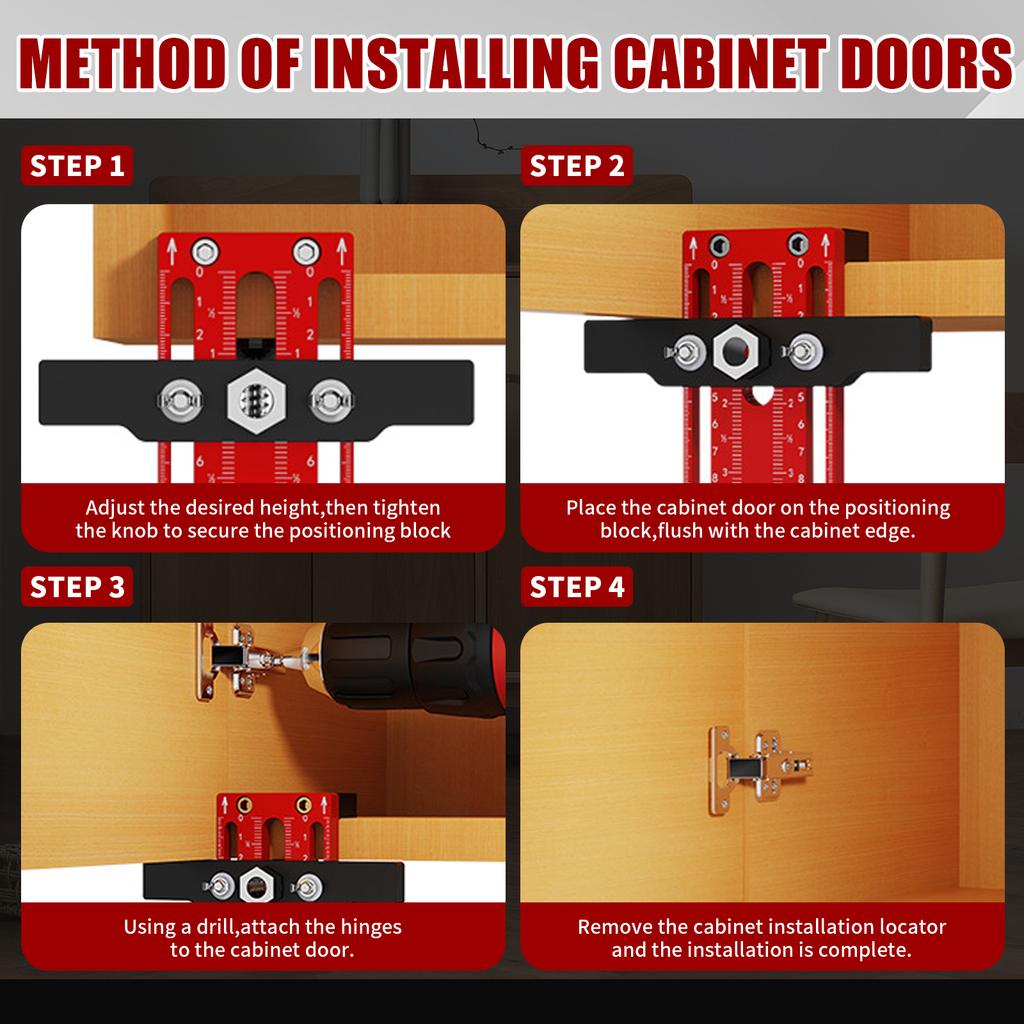 METHOD OF INSTALLING CABINET DOORS

STEP 1

Adjust the desired height,then tighten the knob to secure the positioning block

STEP 2

Place the cabinet door on the positioning block,flush with the cabinet edge.

STEP 3

Using a drill,attach the hinges to the cabinet door.

STEP 4

Remove the cabinet installation locator and the installation is complete.