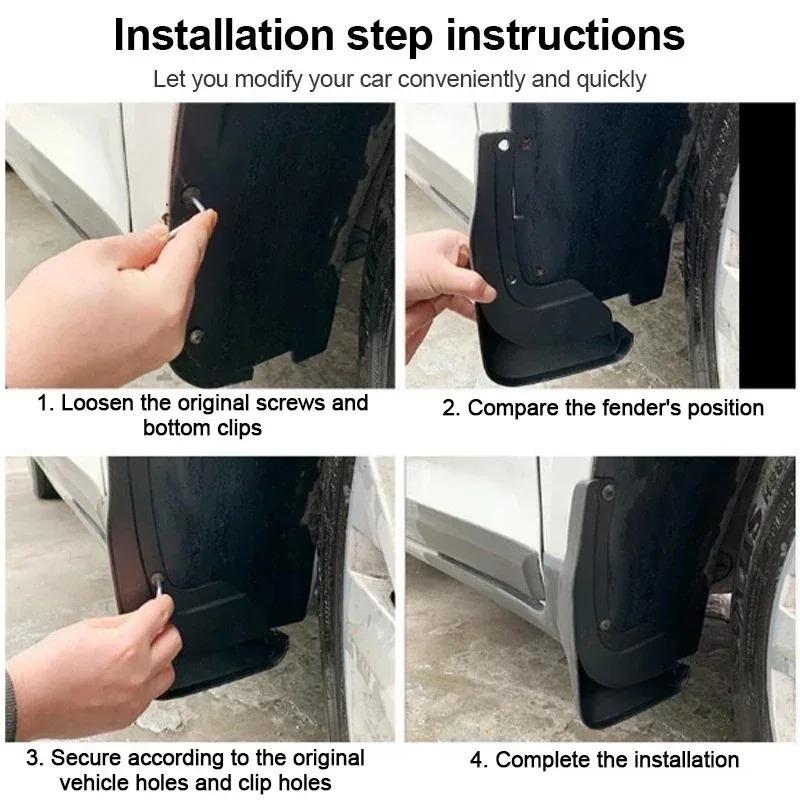 Installation step instructions

Let you modify your car conveniently and quickly

1. Loosen the original screws and bottom clips

2. Compare the fender's position

3. Secure according to the original vehicle holes and clip holes

4. Complete the installation