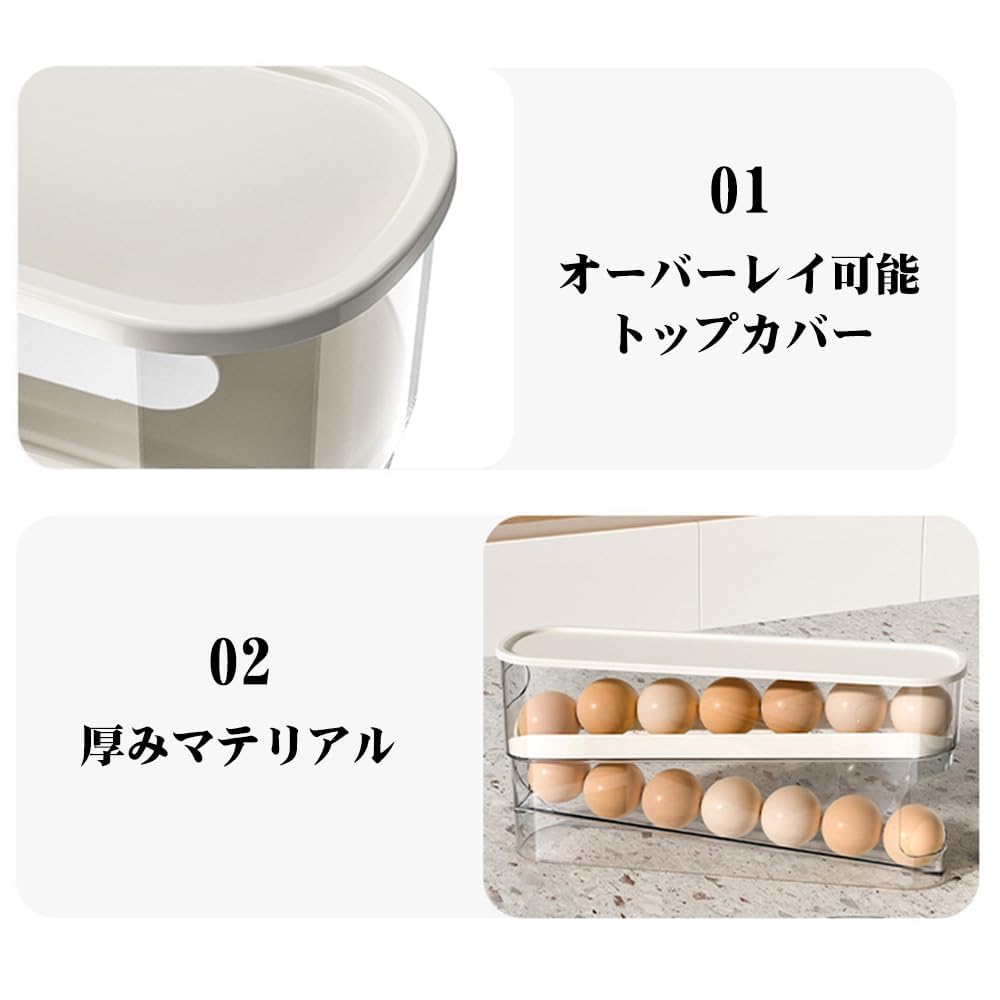 01
オーバーレイ可能
トップカバー

02
厚みマテリアル