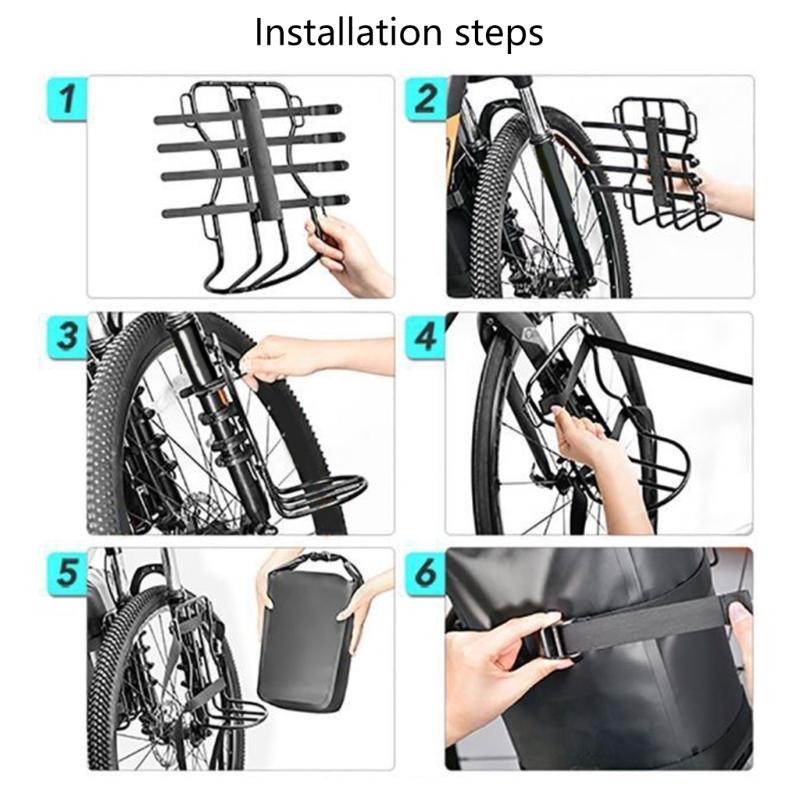 Installation steps

1

2

3

4

5

6