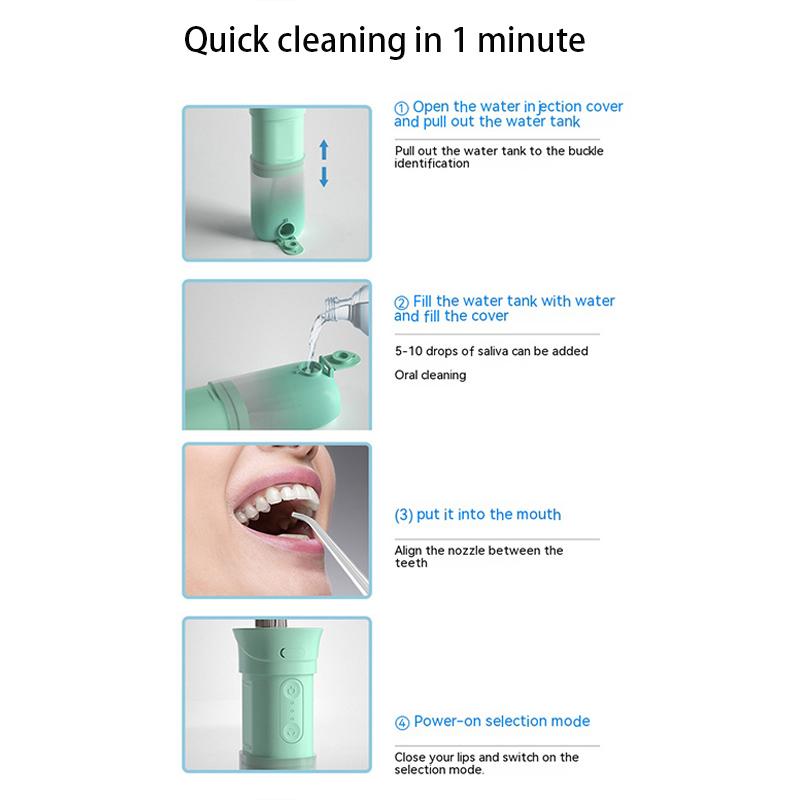 Quick cleaning in 1 minute

① Open the water injection cover and pull out the water tank

Pull out the water tank to the buckle identification

② Fill the water tank with water and fill the cover

5-10 drops of saliva can be added

Oral cleaning

(3) put it into the mouth

Align the nozzle between the teeth

④ Power-on selection mode

Close your lips and switch on the selection mode.