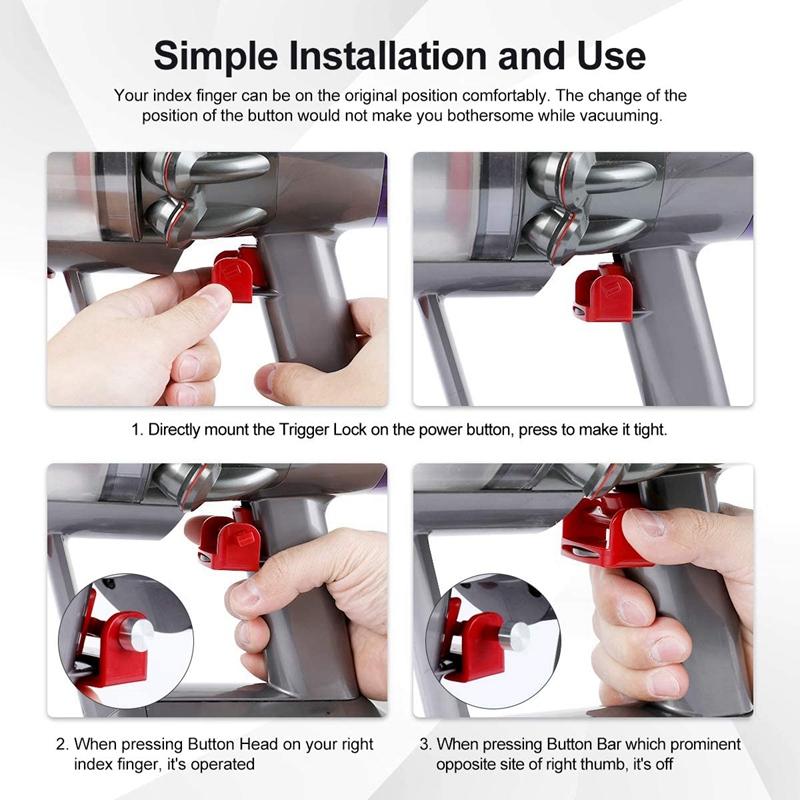 Simple Installation and Use

Your index finger can be on the original position comfortably. The change of the position of the button would not make you bothersome while vacuuming.

1. Directly mount the Trigger Lock on the power button, press to make it tight.

2. When pressing Button Head on your right index finger, it's operated

3. When pressing Button Bar which prominent opposite site of right thumb, it's off