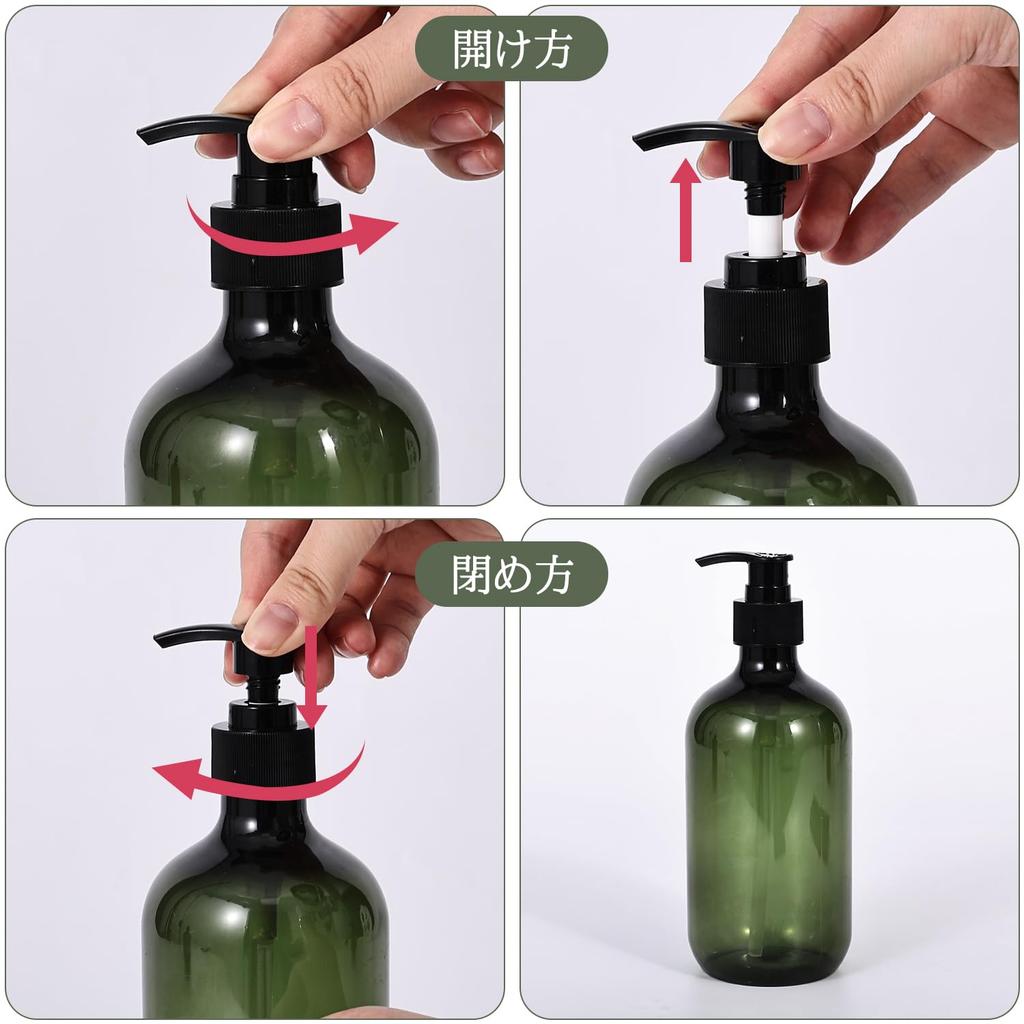 開け方

閉め方