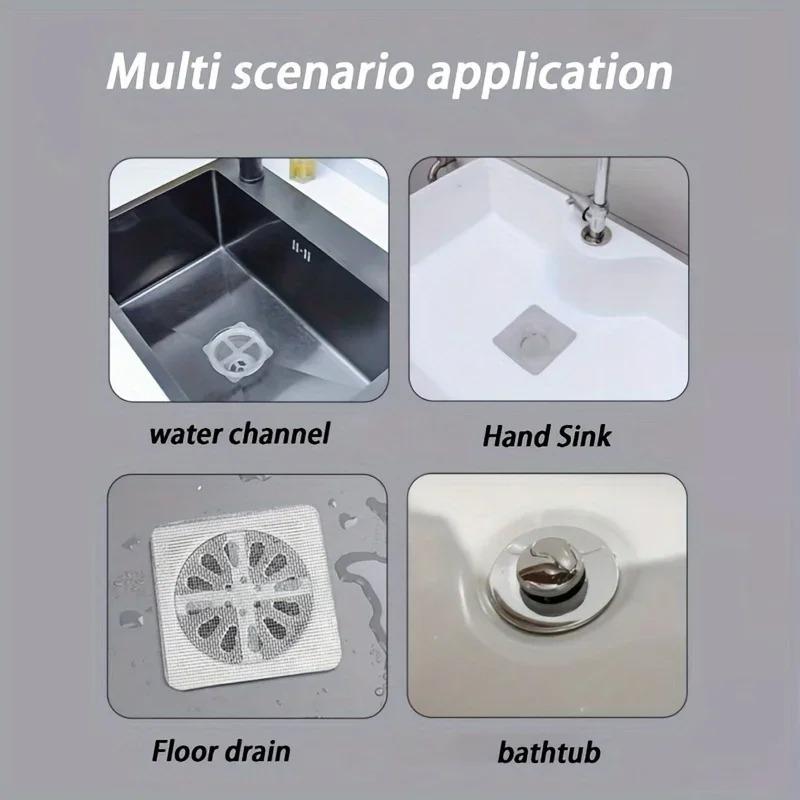 Multi scenario application

water channel

Hand Sink

Floor drain

bathtub