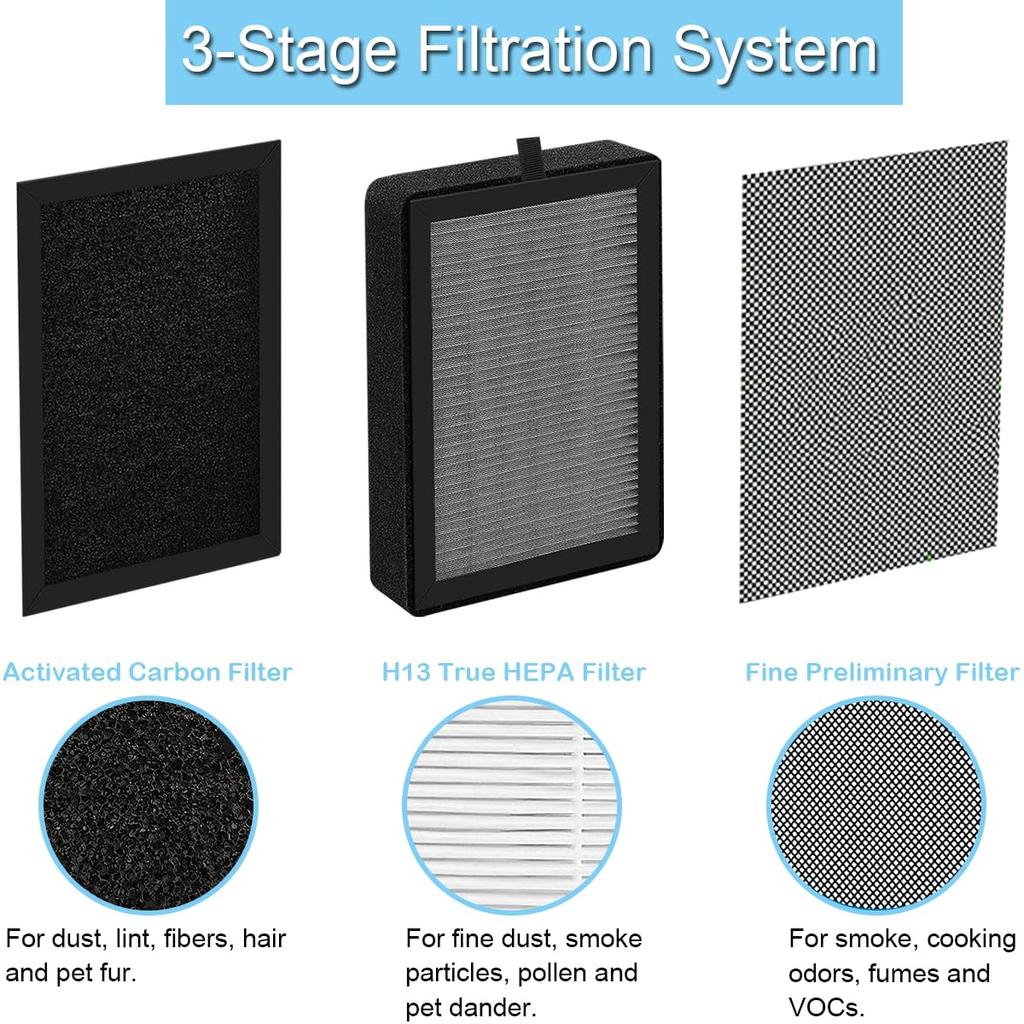 3-Stage Filtration System

Activated Carbon Filter

For dust, lint, fibers, hair and pet fur.

H13 True HEPA Filter

For fine dust, smoke particles, pollen and pet dander.

Fine Preliminary Filter

For smoke, cooking odors, fumes and VOCs.