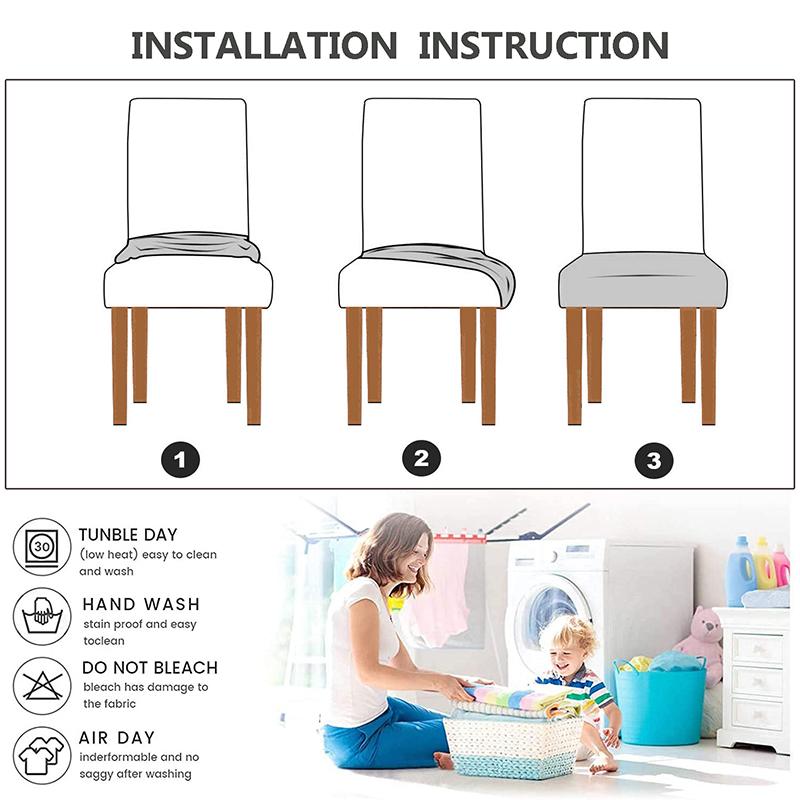 INSTALLATION INSTRUCTION

1

2

3

30

TUNBLE DAY
(low heat) easy to clean and wash

HAND WASH
stain proof and easy toclean

DO NOT BLEACH
bleach has damage to the fabric

AIR DAY
inderformable and no saggy after washing