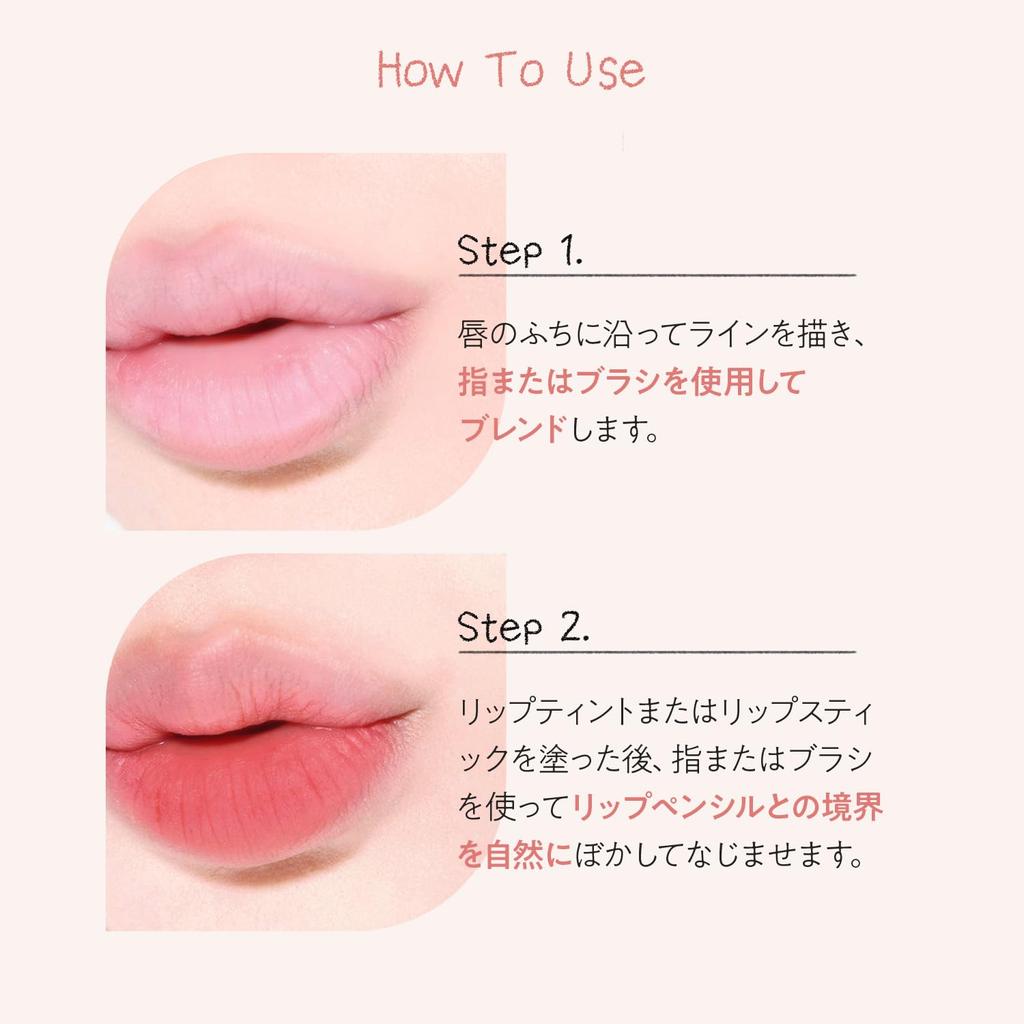 How To Use

Step 1.

唇のふちに沿ってラインを描き、指またはブラシを使用してブレンドします。

Step 2.

リップティントまたはリップスティックを塗った後、指またはブラシを使ってリップペンシルとの境界を自然にぼかしてなじませます。