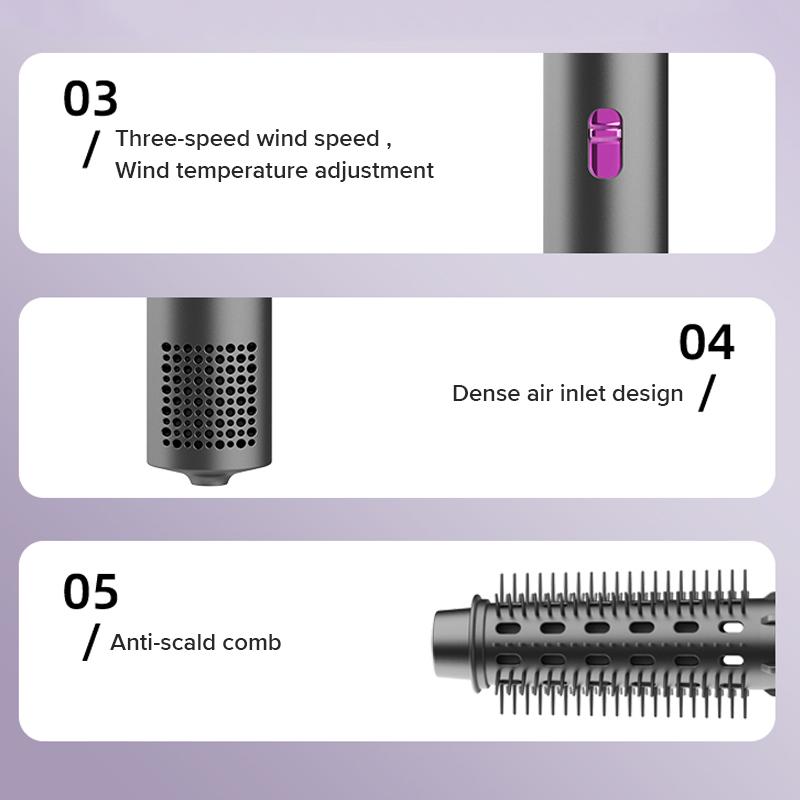 03
/ Three-speed wind speed ,
Wind temperature adjustment

04
Dense air inlet design /

05
/ Anti-scald comb