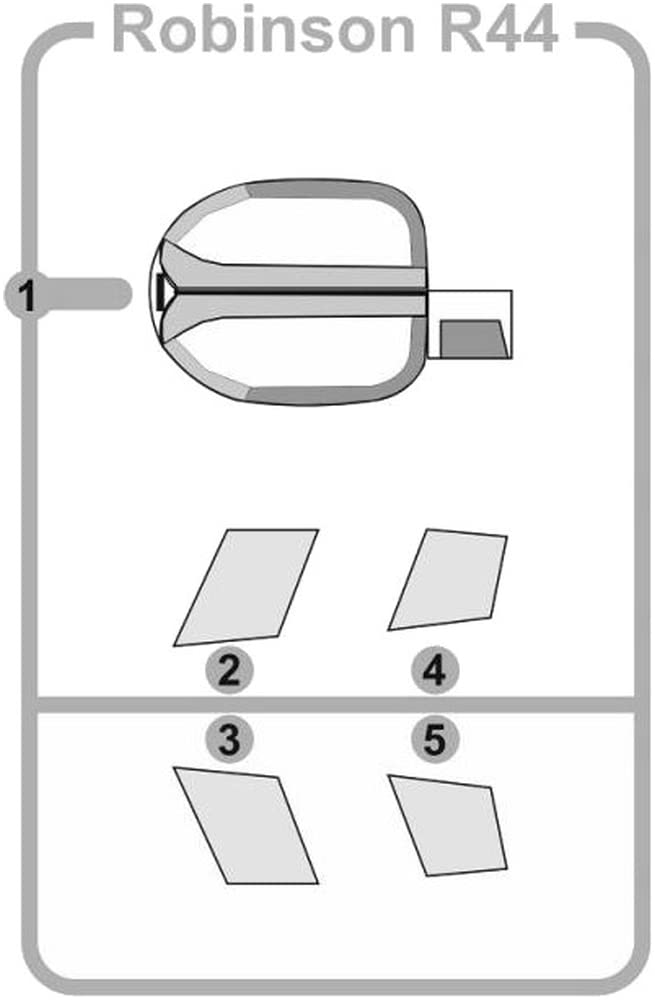 Robinson R44

1

2

4

3

5