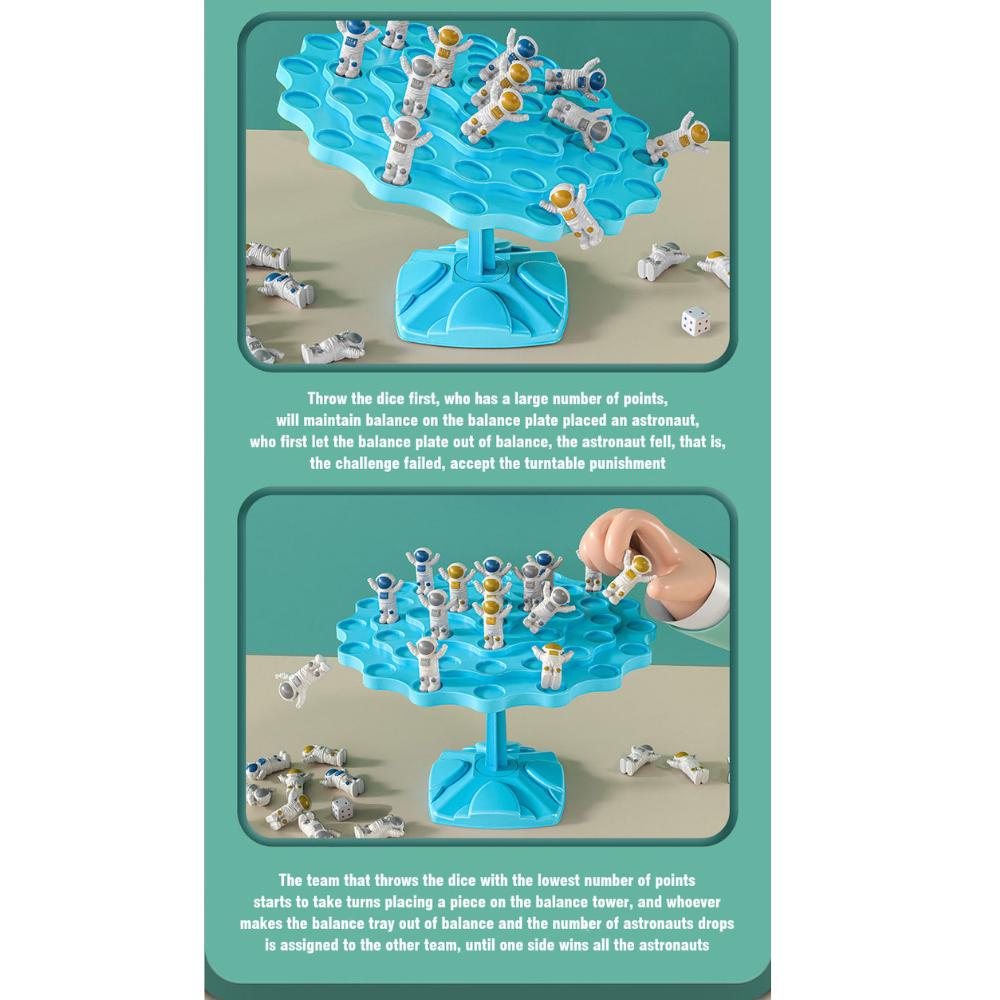 Throw the dice first, who has a large number of points, will maintain balance on the balance plate placed an astronaut, who first let the balance plate out of balance, the astronaut fell, that is, the challenge failed, accept the turntable punishment

The team that throws the dice with the lowest number of points starts to take turns placing a piece on the balance tower, and whoever makes the balance tray out of balance and the number of astronauts drops is assigned to the other team, until one side wins all the astronauts