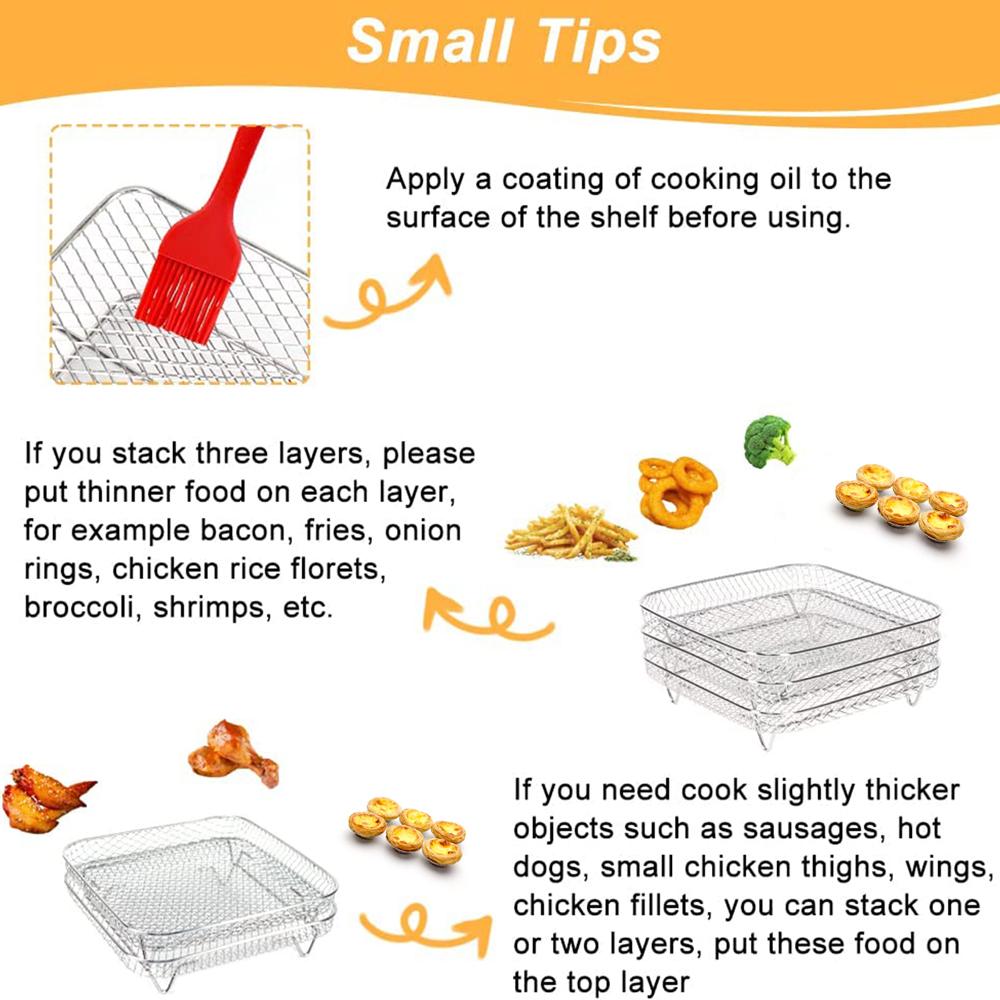 Small Tips

Apply a coating of cooking oil to the surface of the shelf before using.

If you stack three layers, please put thinner food on each layer, for example bacon, fries, onion rings, chicken rice florets, broccoli, shrimps, etc.

If you need cook slightly thicker objects such as sausages, hot dogs, small chicken thighs, wings, chicken fillets, you can stack one or two layers, put these food on the top layer