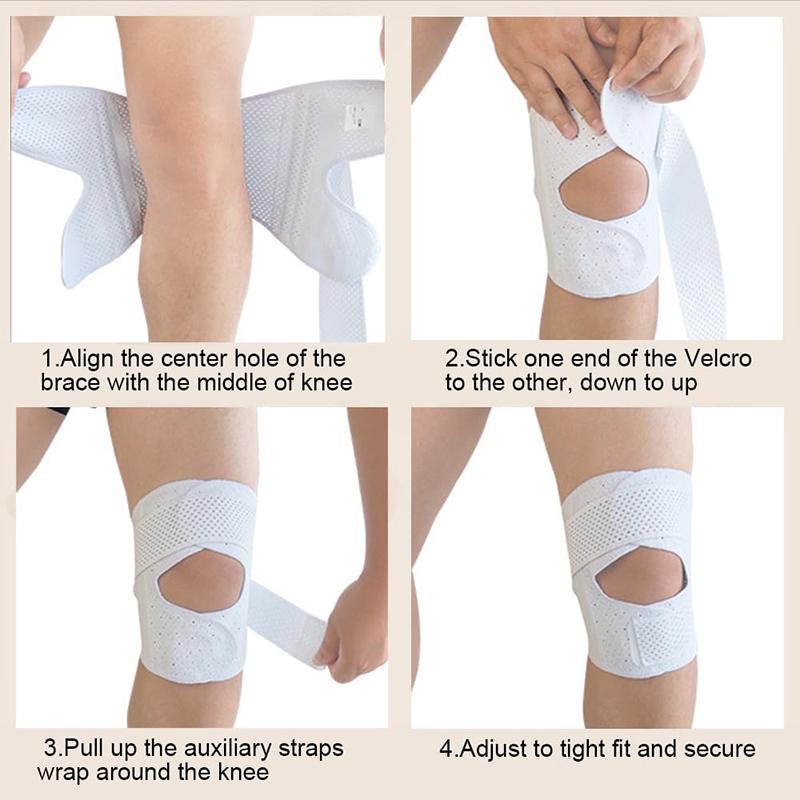 1.Align the center hole of the brace with the middle of knee

2.Stick one end of the Velcro to the other, down to up

3.Pull up the auxiliary straps wrap around the knee

4.Adjust to tight fit and secure