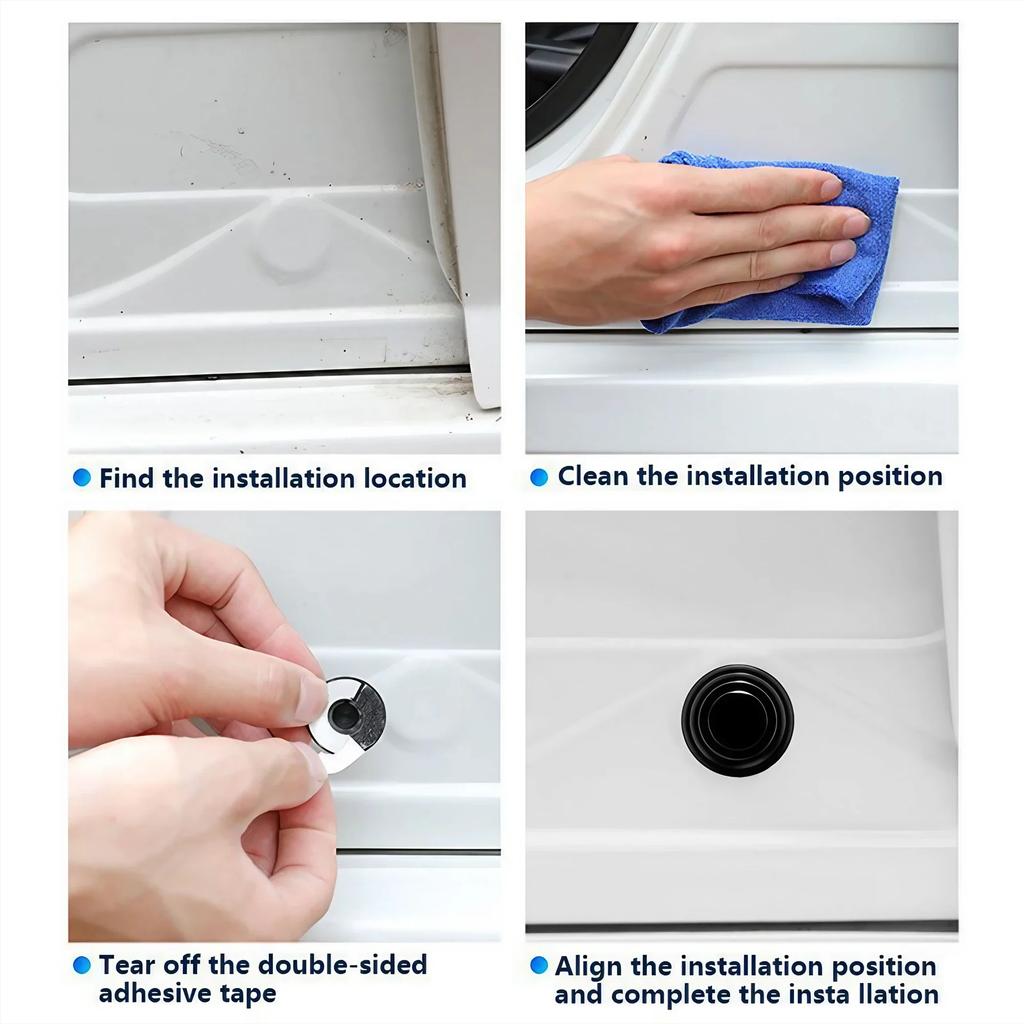 Find the installation location

Clean the installation position

Tear off the double-sided adhesive tape

Align the installation position and complete the insta llation