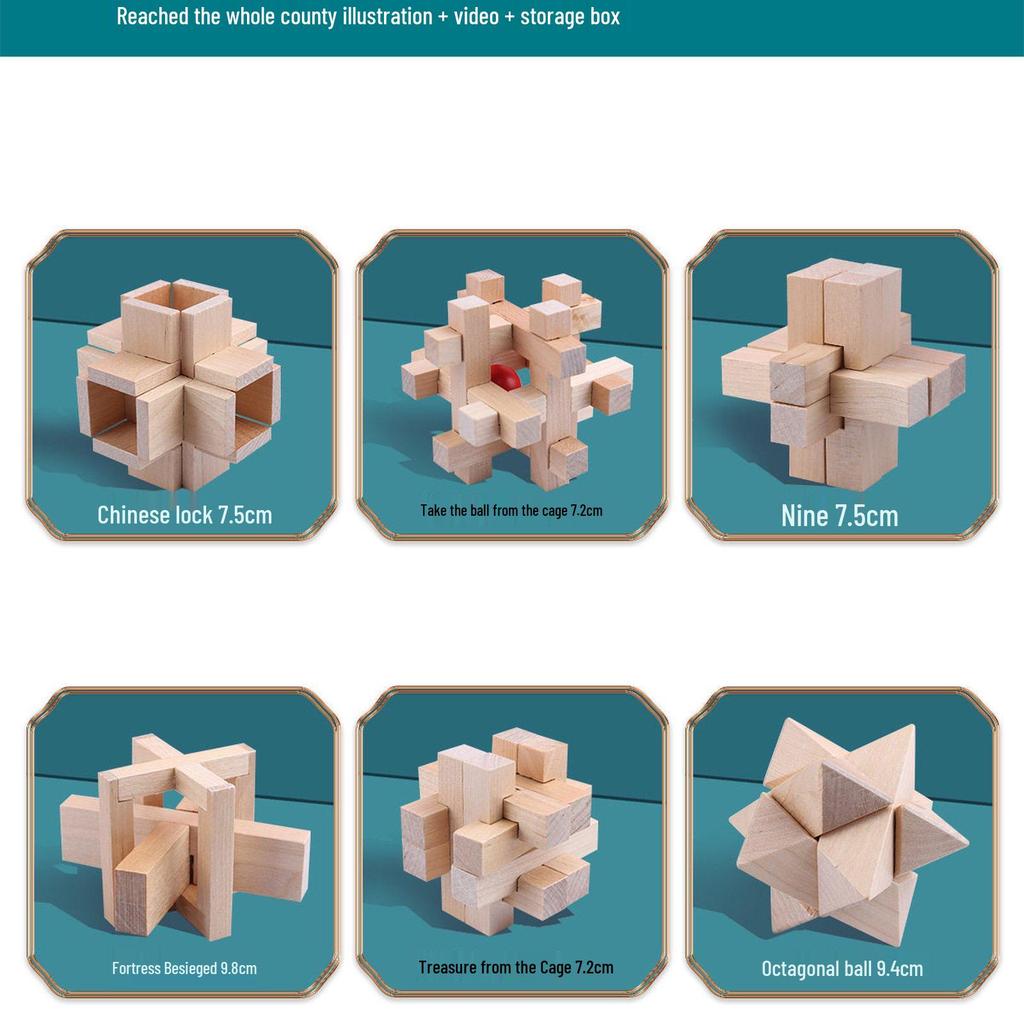 Reached the whole county illustration + video + storage box

Chinese lock 7.5cm

Take the ball from the cage 7.2cm

Nine 7.5cm

Fortress Besieged 9.8cm

Treasure from the Cage 7.2cm

Octagonal ball 9.4cm