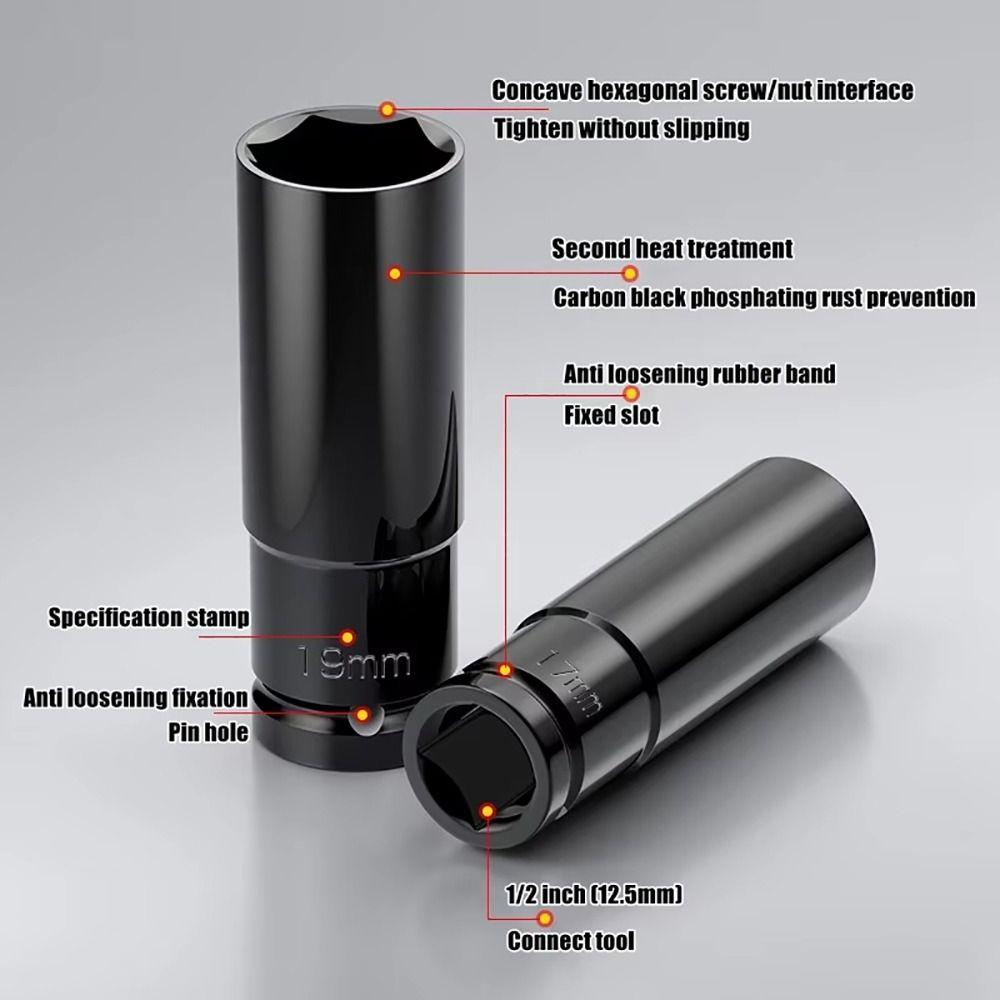 Concave hexagonal screw/nut interface
Tighten without slipping

Second heat treatment
Carbon black phosphating rust prevention

Anti loosening rubber band
Fixed slot

Specification stamp

19mm

Anti loosening fixation
Pin hole

17mm

1/2 inch (12.5mm)
Connect tool