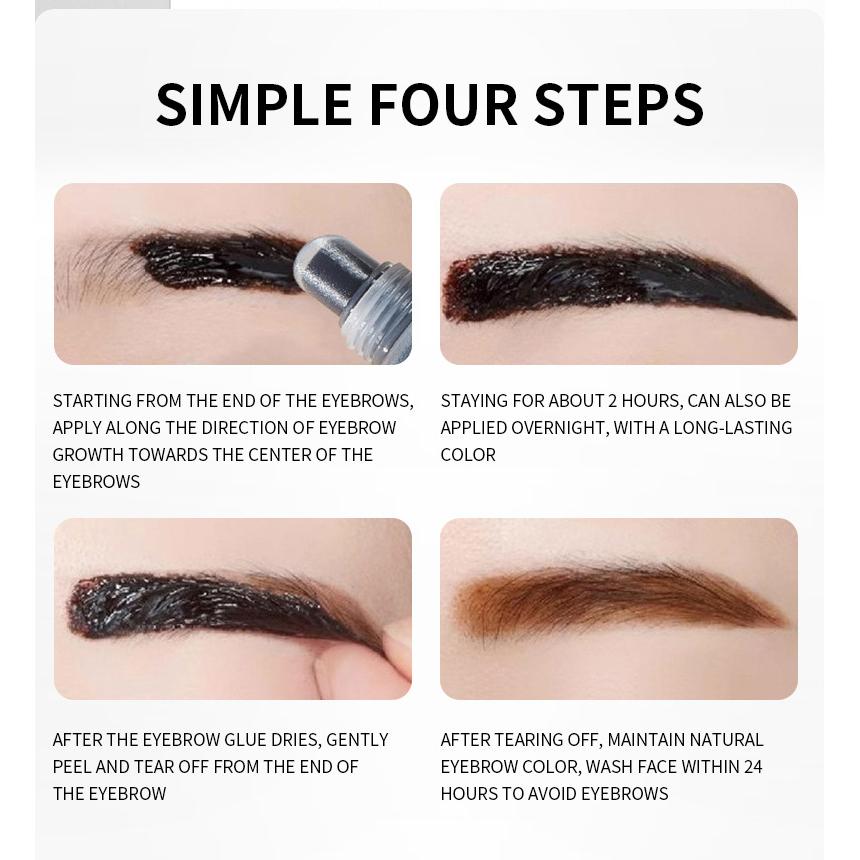 SIMPLE FOUR STEPS

STARTING FROM THE END OF THE EYEBROWS, APPLY ALONG THE DIRECTION OF EYEBROW GROWTH TOWARDS THE CENTER OF THE EYEBROWS

STAYING FOR ABOUT 2 HOURS, CAN ALSO BE APPLIED OVERNIGHT, WITH A LONG-LASTING COLOR

AFTER THE EYEBROW GLUE DRIES, GENTLY PEEL AND TEAR OFF FROM THE END OF THE EYEBROW

AFTER TEARING OFF, MAINTAIN NATURAL EYEBROW COLOR, WASH FACE WITHIN 24 HOURS TO AVOID EYEBROWS