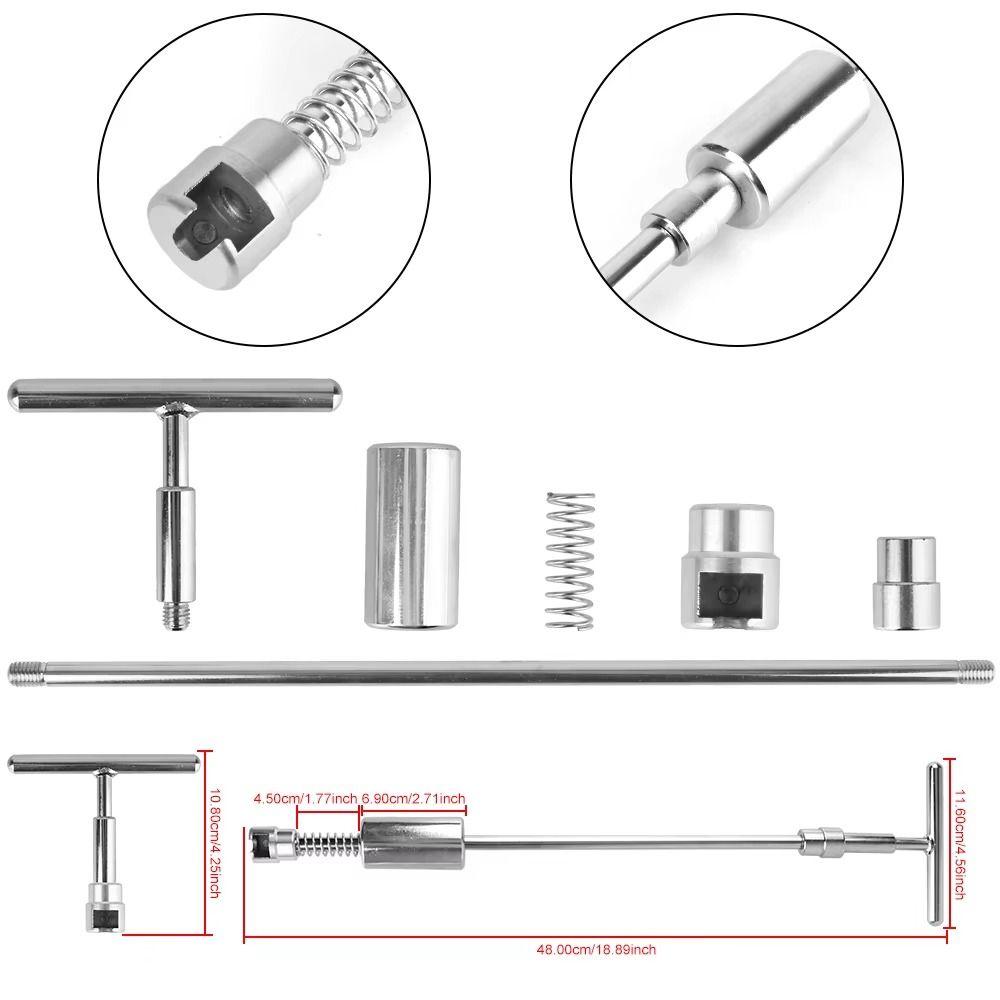 10.80cm/4.25inch

4.50cm/1.77inch 6.90cm/2.71inch

11.60cm/4.56inch

48.00cm/18.89inch