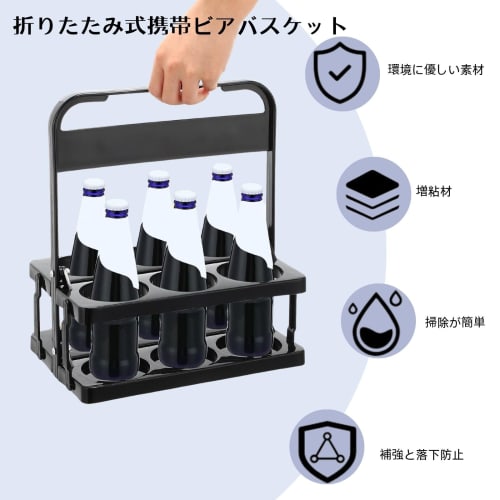 折りたたみ式携帯ビアバスケット

環境に優しい素材

増粘材

掃除が簡単

補強と落下防止