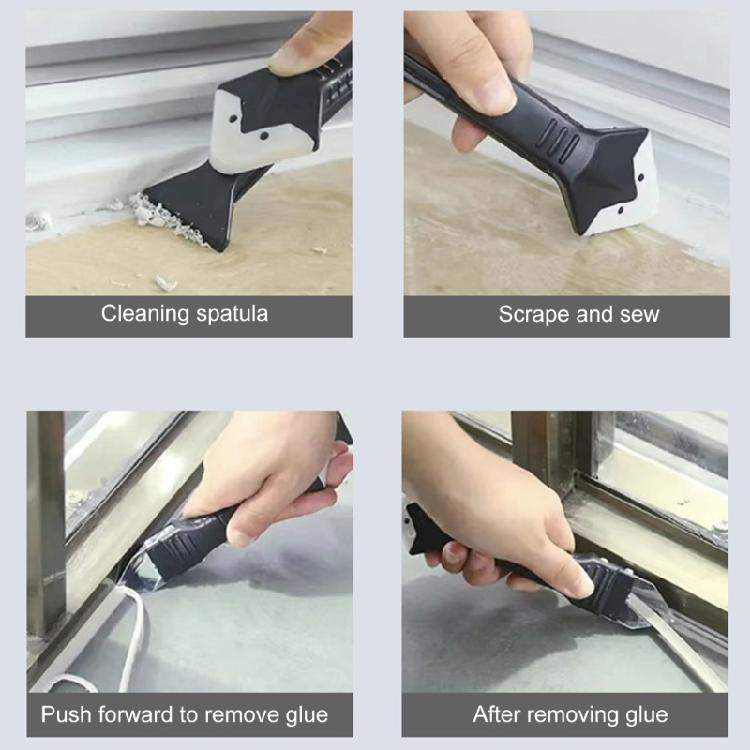 Cleaning spatula

Scrape and sew

Push forward to remove glue

After removing glue