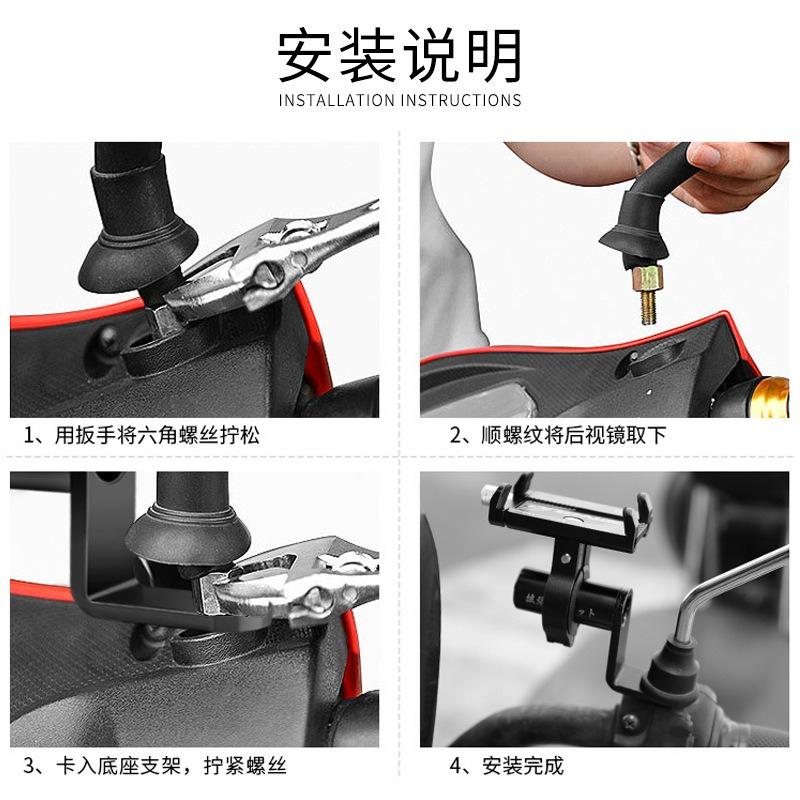 安装说明
INSTALLATION INSTRUCTIONS

1、用扳手将六角螺丝拧松

2、顺螺纹将后视镜取下

3、卡入底座支架，拧紧螺丝

4、安装完成