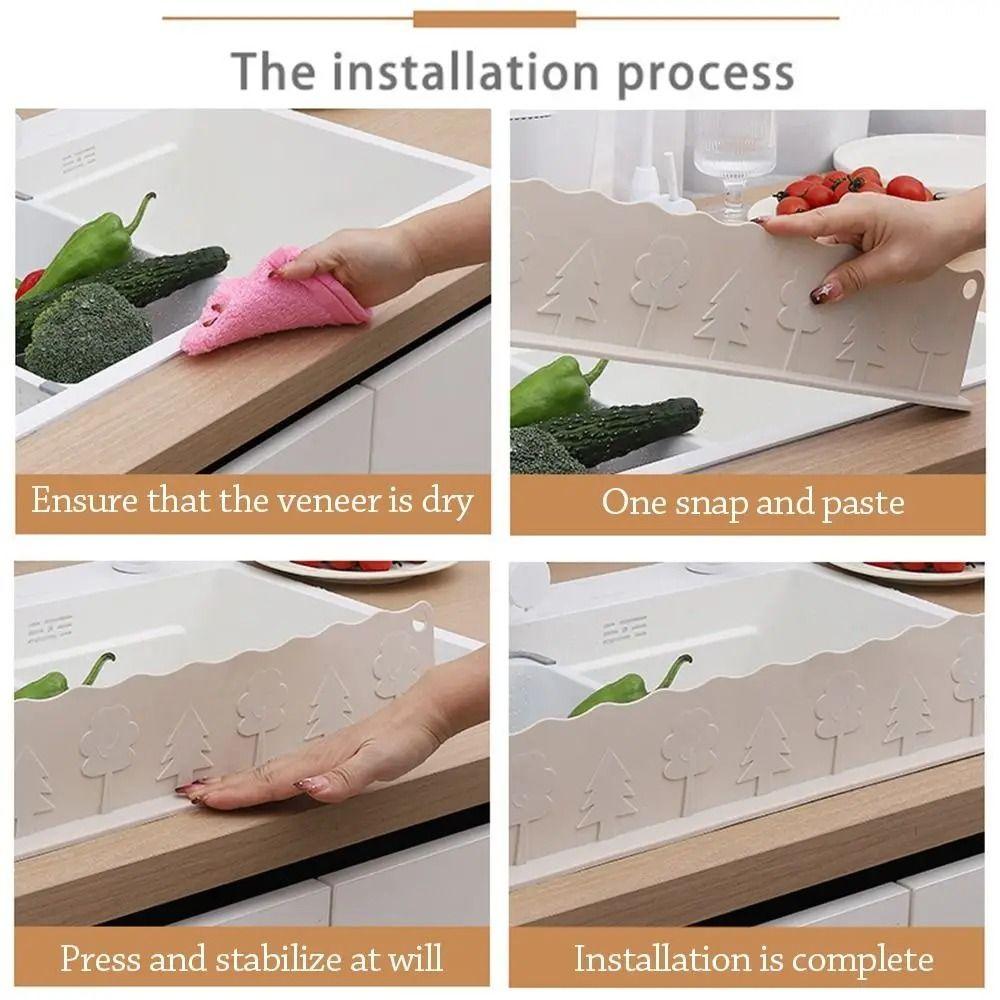 The installation process

Ensure that the veneer is dry

One snap and paste

Press and stabilize at will

Installation is complete