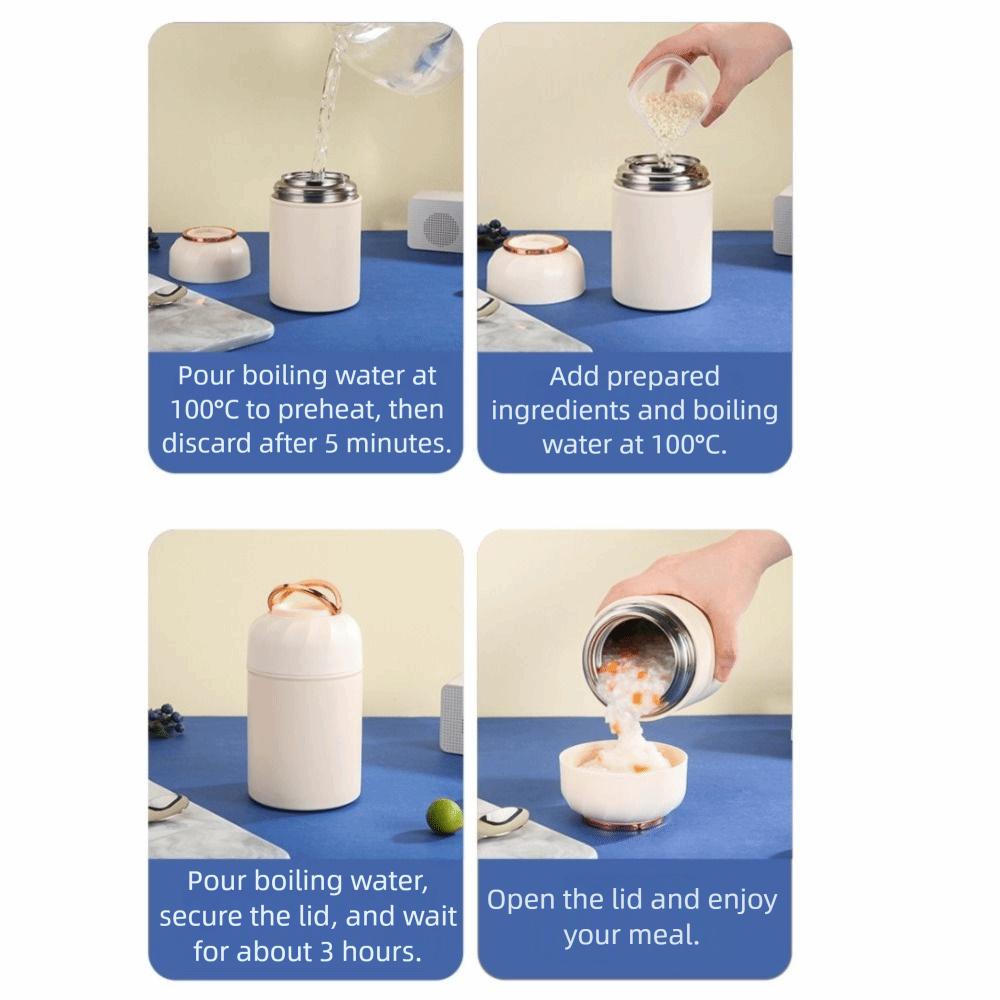 Pour boiling water at 100°C to preheat, then discard after 5 minutes.

Add prepared ingredients and boiling water at 100°C.

Pour boiling water, secure the lid, and wait for about 3 hours.

Open the lid and enjoy your meal.