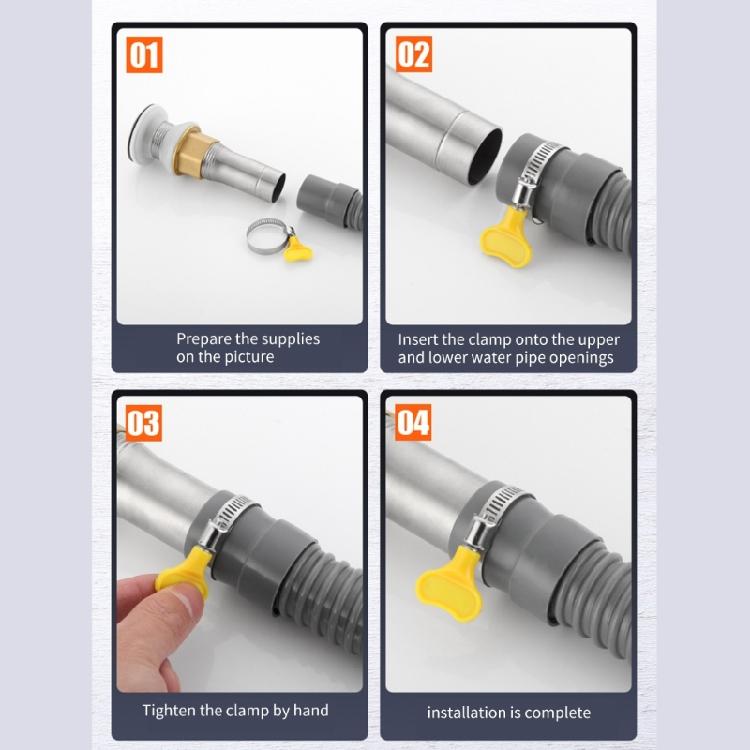 01

Prepare the supplies on the picture

02

Insert the clamp onto the upper and lower water pipe openings

03

Tighten the clamp by hand

04

installation is complete