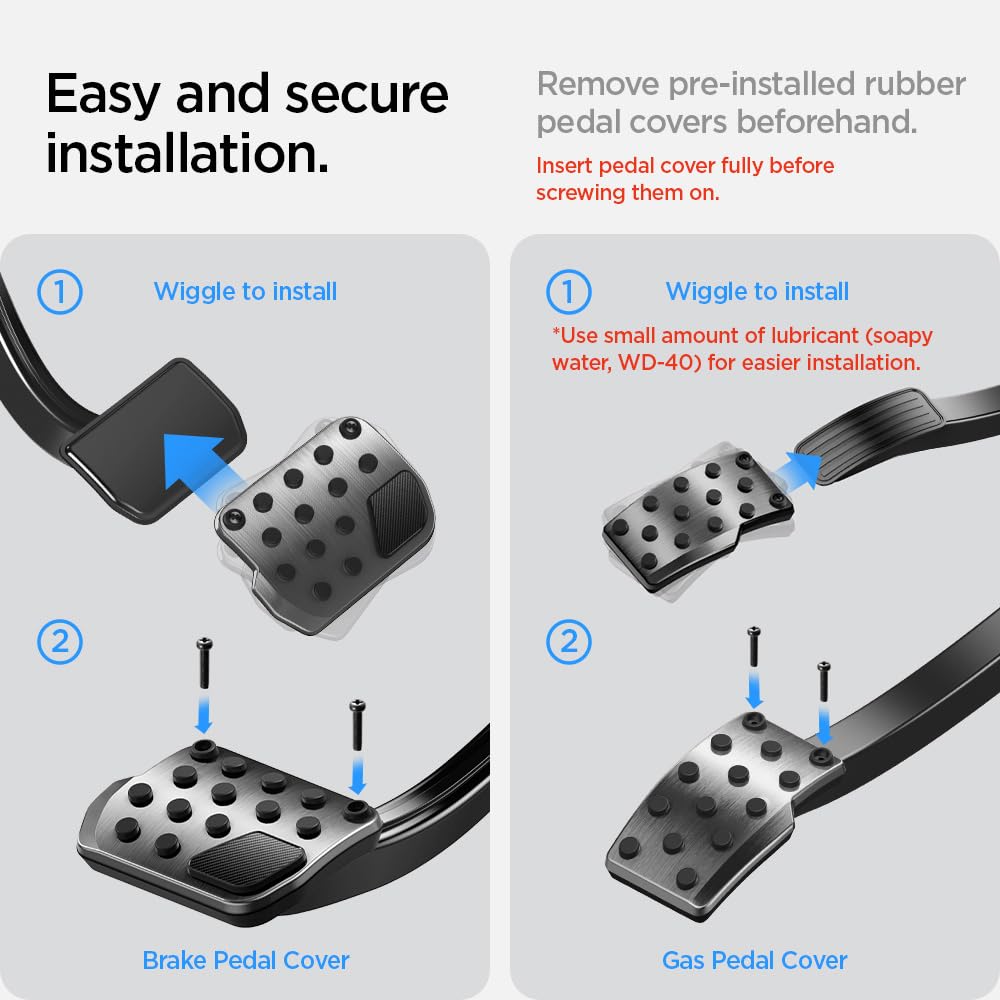 Easy and secure installation.

Remove pre-installed rubber pedal covers beforehand.

Insert pedal cover fully before screwing them on.

1 Wiggle to install

2

Brake Pedal Cover

1 Wiggle to install

*Use small amount of lubricant (soapy water, WD-40) for easier installation.

2

Gas Pedal Cover