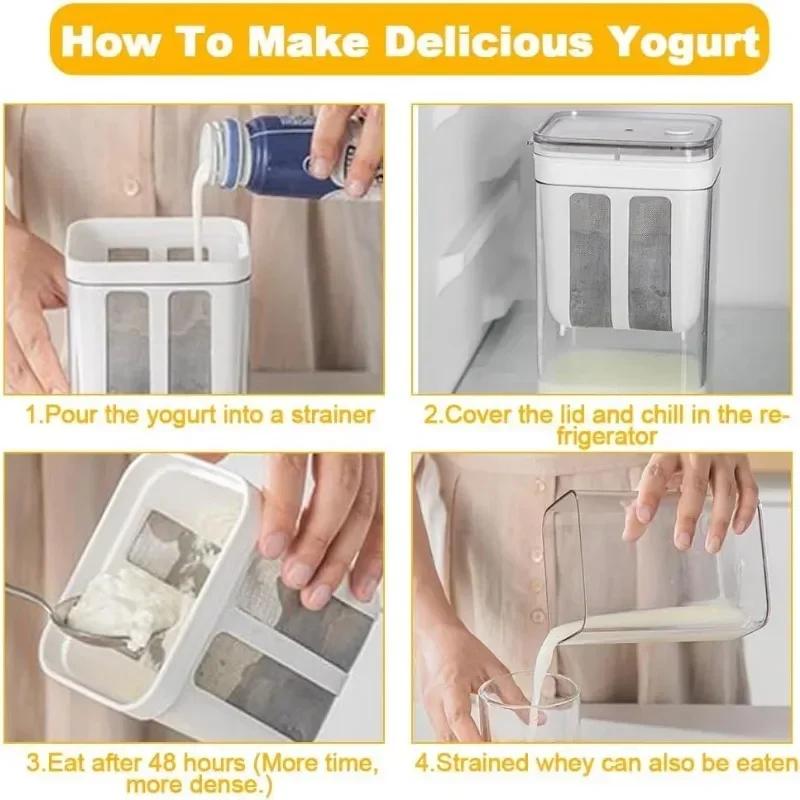 How To Make Delicious Yogurt

1.Pour the yogurt into a strainer

2.Cover the lid and chill in the refrigerator

3.Eat after 48 hours (More time, more dense.)

4.Strained whey can also be eaten