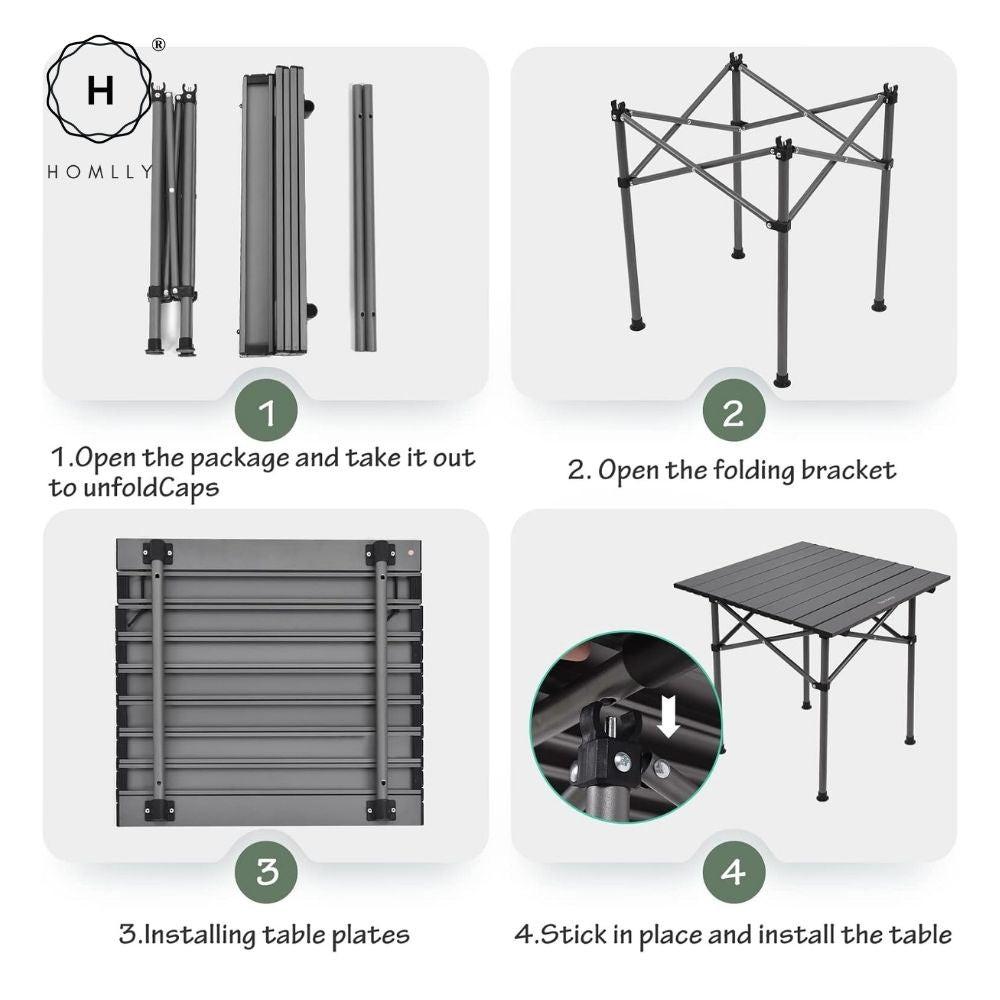 H ®

HOMLLY

1

1.Open the package and take it out to unfoldCaps

2

2. Open the folding bracket

3

3.Installing table plates

4

4.Stick in place and install the table