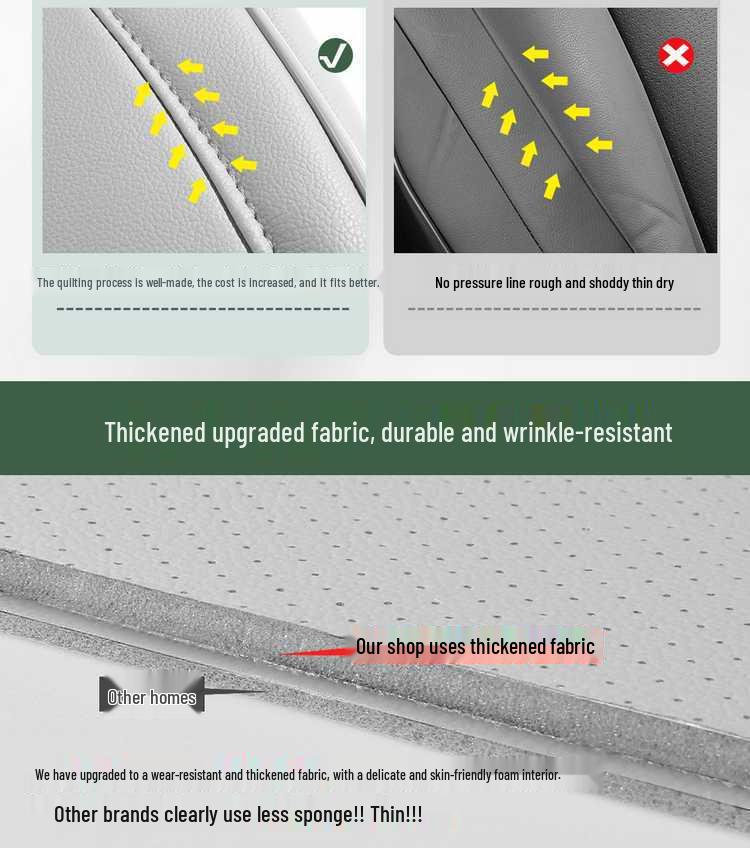 The quilting process is well-made, the cost is increased, and it fits better.

No pressure line rough and shoddy thin dry

Thickened upgraded fabric, durable and wrinkle-resistant

Our shop uses thickened fabric

Other homes

We have upgraded to a wear-resistant and thickened fabric, with a delicate and skin-friendly foam interior.

Other brands clearly use less sponge!! Thin!!!