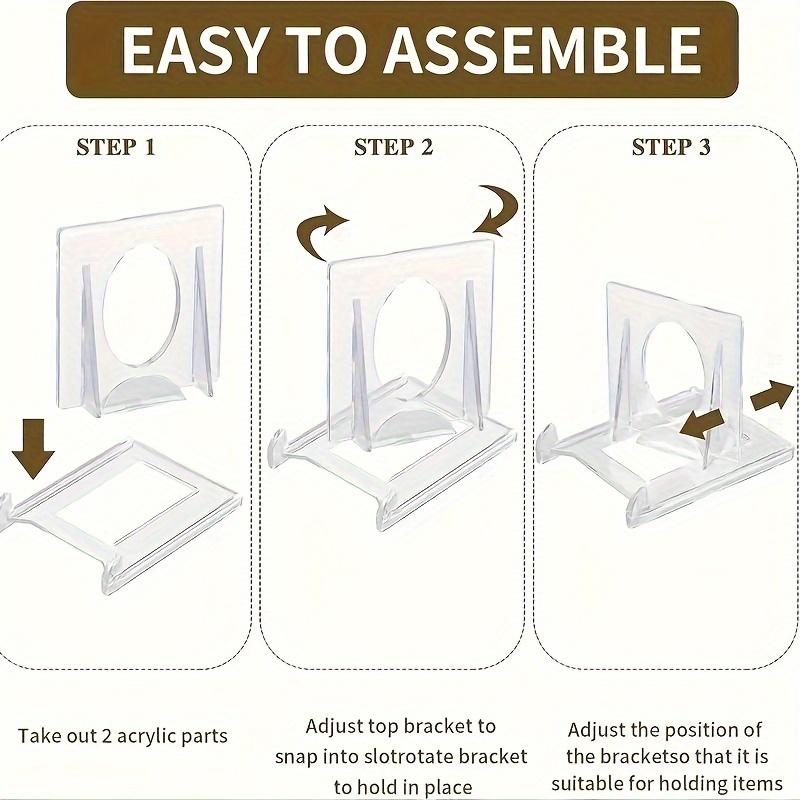 EASY TO ASSEMBLE

STEP 1

STEP 2

STEP 3

Take out 2 acrylic parts

Adjust top bracket to snap into slotrotate bracket to hold in place

Adjust the position of the bracketso that it is suitable for holding items