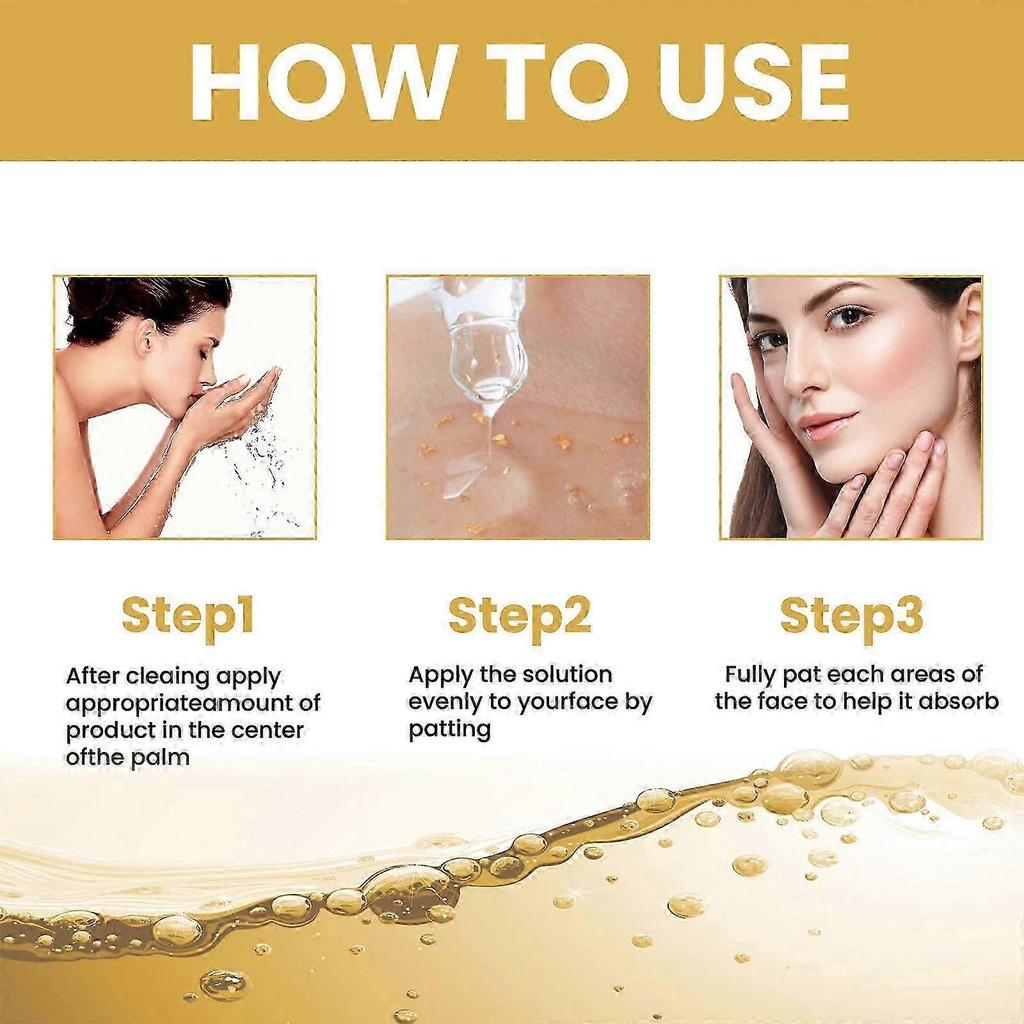 HOW TO USE

Step1

After cleaing apply appropriateamount of product in the center ofthe palm

Step2

Apply the solution evenly to yourface by patting

Step3

Fully pat each areas of the face to help it absorb