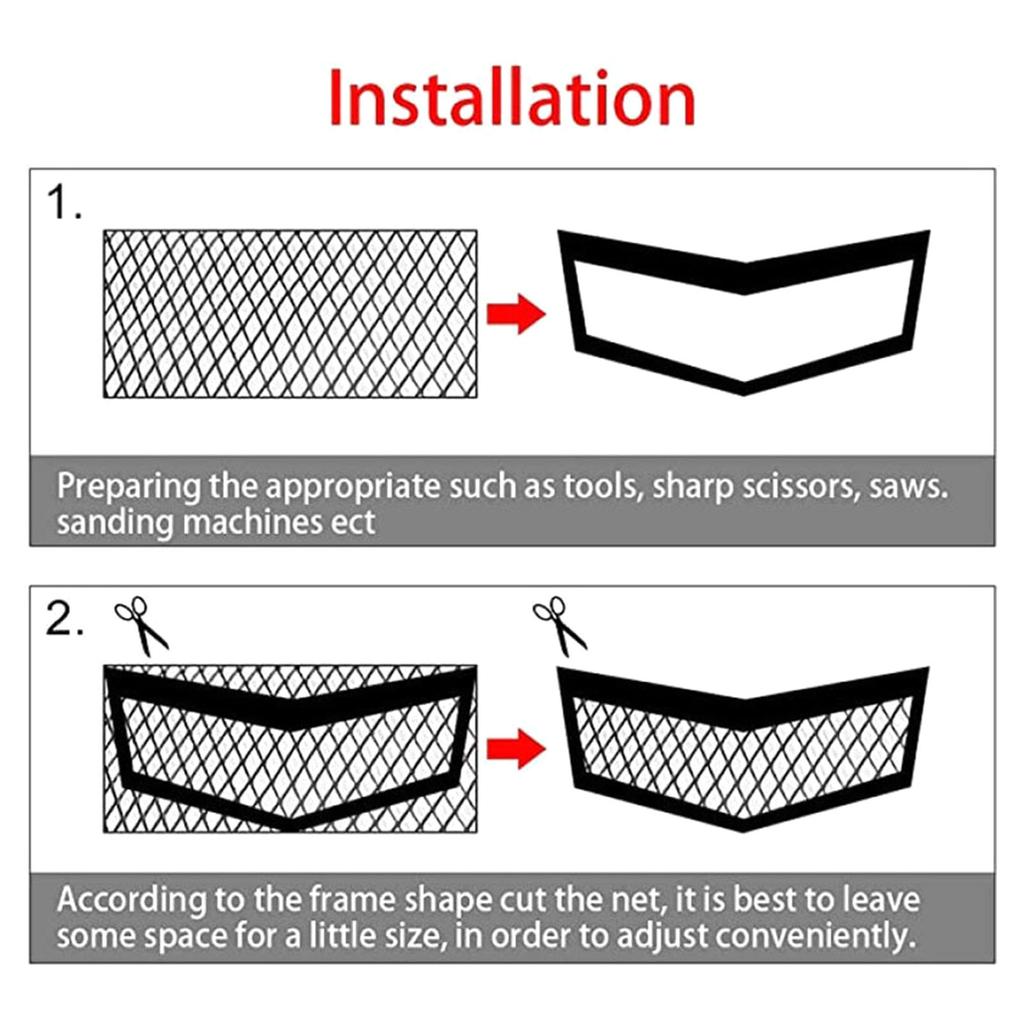 Installation

1.

Preparing the appropriate such as tools, sharp scissors, saws. sanding machines ect

2.

According to the frame shape cut the net, it is best to leave some space for a little size, in order to adjust conveniently.