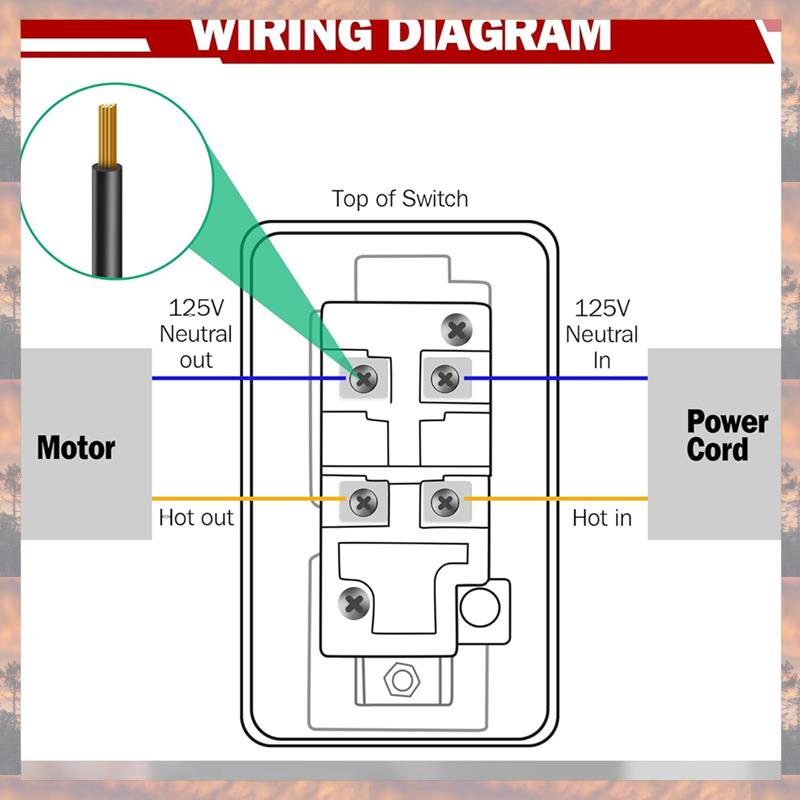 WIRING DIAGRAM

Top of Switch

125V
Neutral
out

125V
Neutral
In

Motor

Power
Cord

Hot out

Hot in