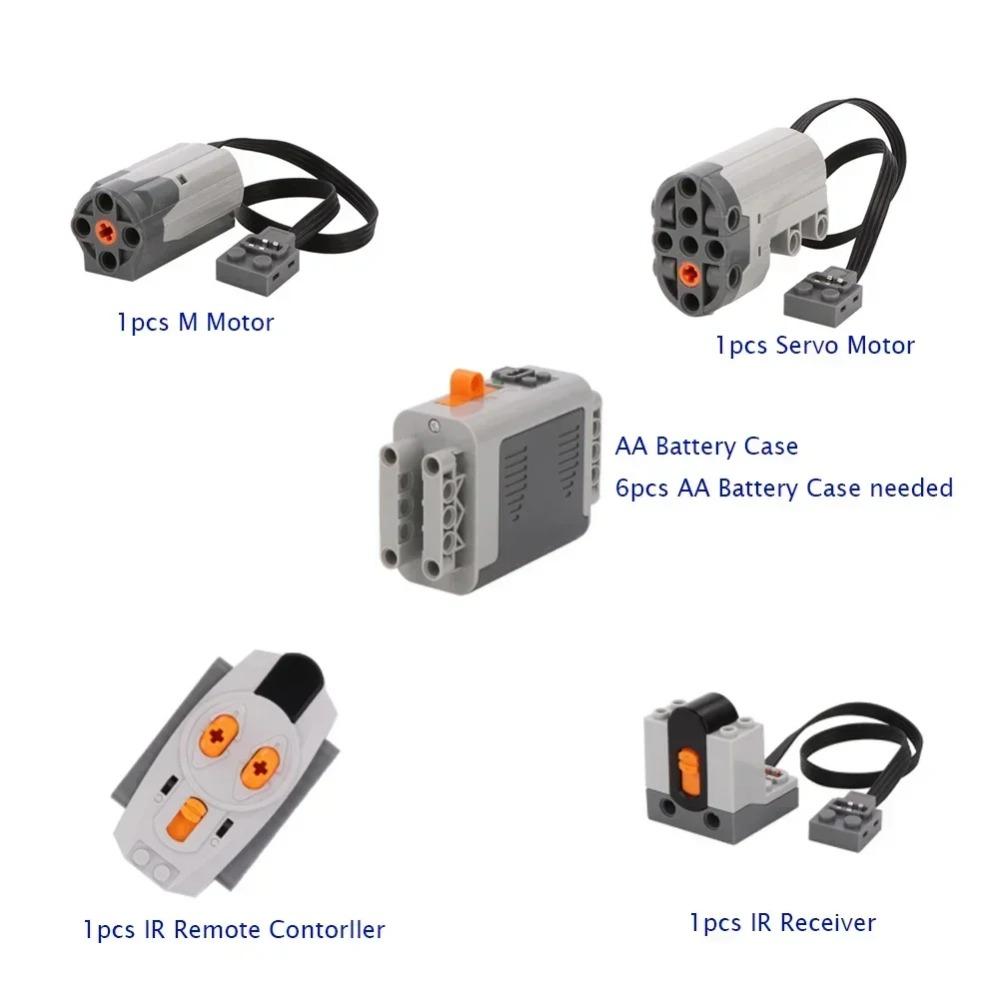 1pcs M Motor

1pcs Servo Motor

AA Battery Case
6pcs AA Battery Case needed

1pcs IR Remote Contorller

1pcs IR Receiver