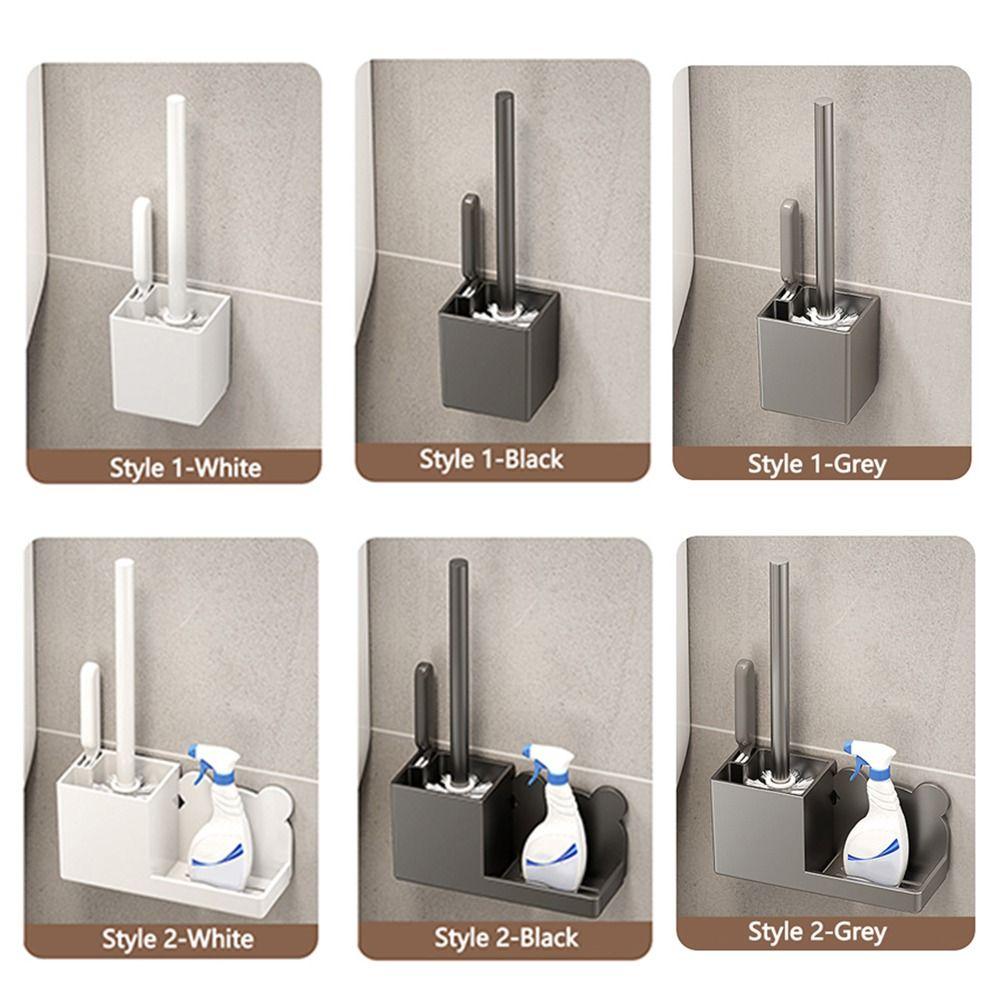 Style 1-White

Style 1-Black

Style 1-Grey

Style 2-White

Style 2-Black

Style 2-Grey