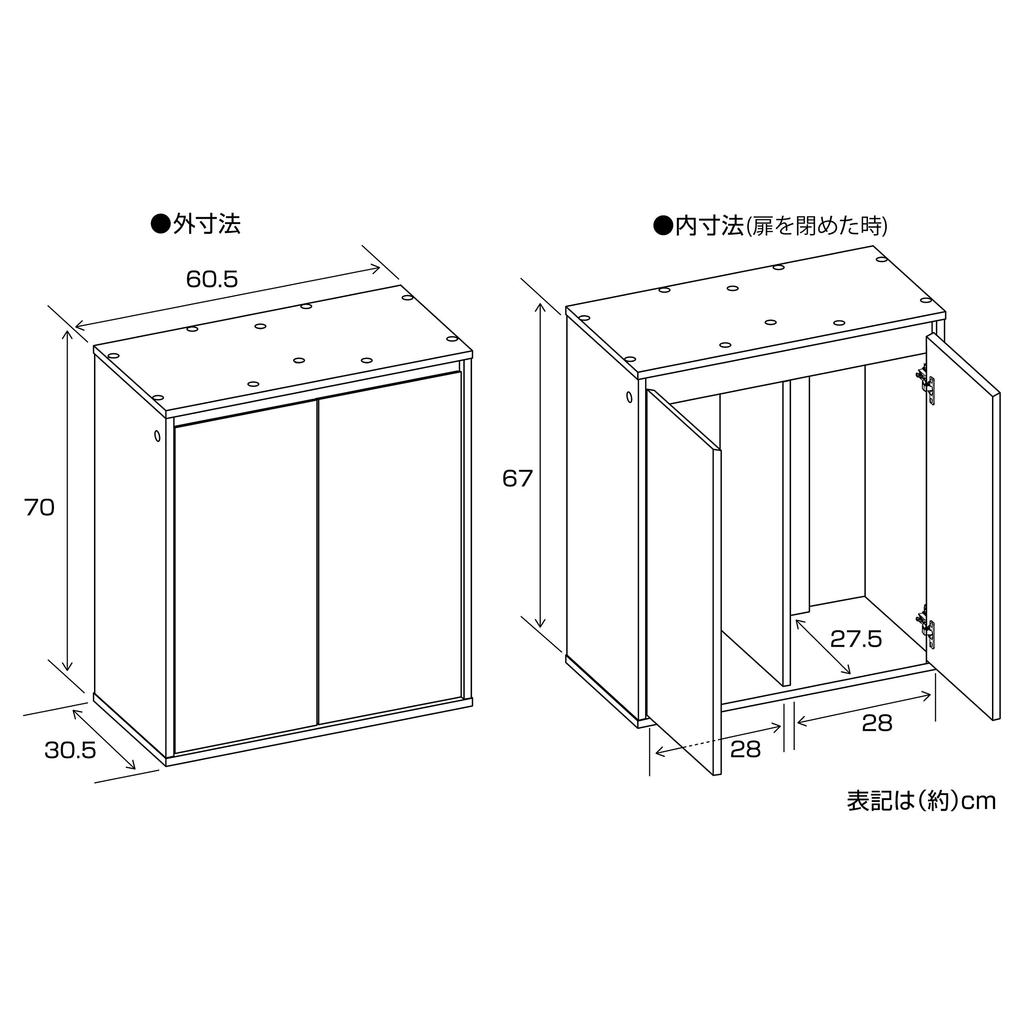 ●外寸法

60.5

70

30.5

●内寸法(扉を閉めた時)

67

27.5

28

28

表記は(約)cm