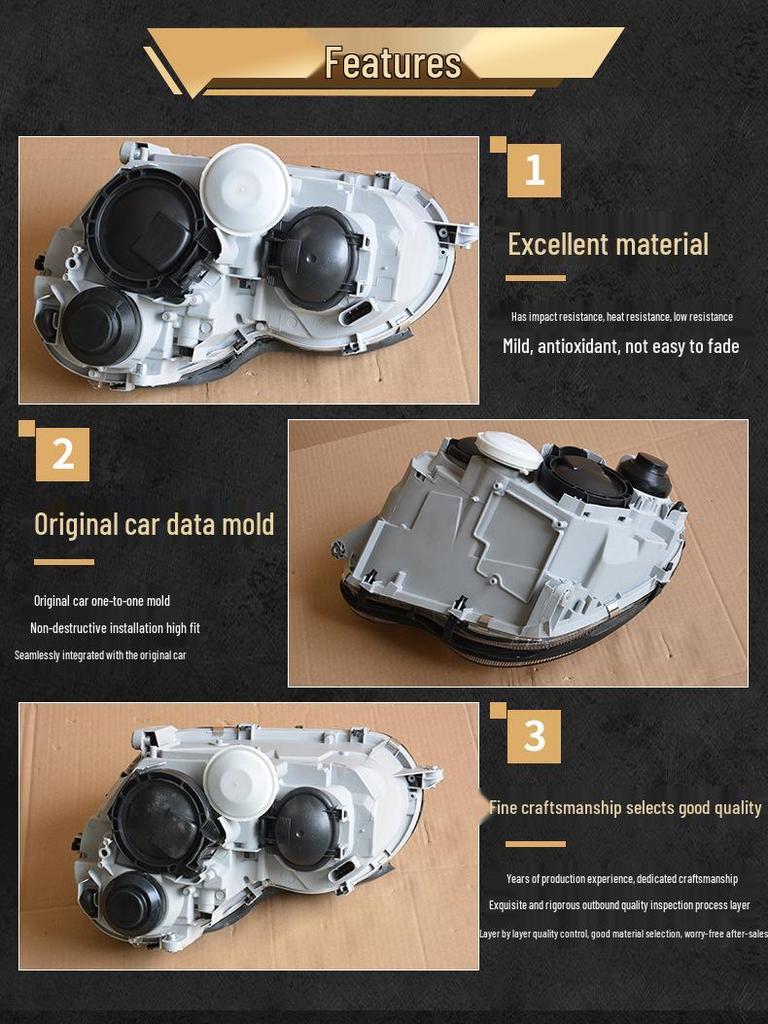 Features

1

Excellent material

Has impact resistance, heat resistance, low resistance

Mild, antioxidant, not easy to fade

2

Original car data mold

Original car one-to-one mold

Non-destructive installation high fit

Seamlessly integrated with the original car

3

Fine craftsmanship selects good quality

Years of production experience, dedicated craftsmanship

Exquisite and rigorous outbound quality inspection process layer

Layer by layer quality control, good material selection, worry-free after-sales