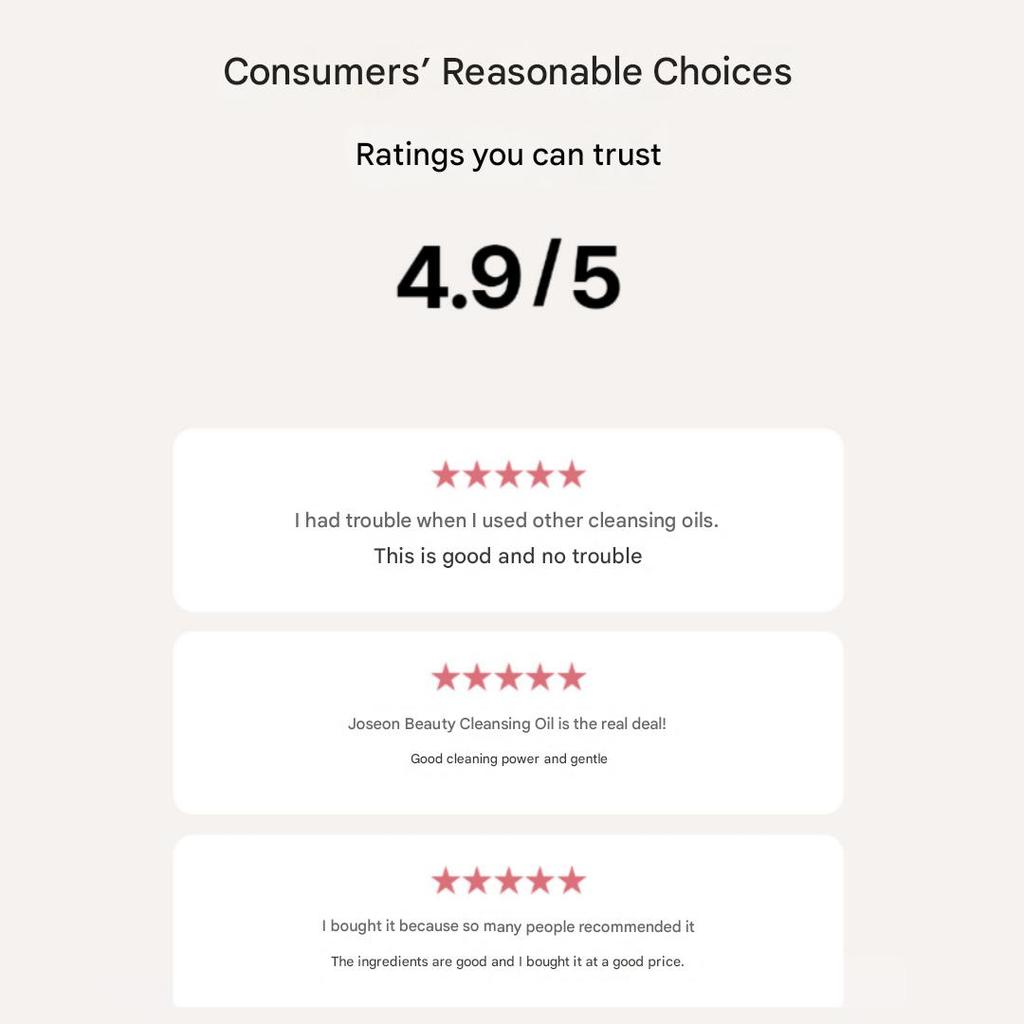 Consumers' Reasonable Choices

Ratings you can trust

4.9/5

★★★★★

I had trouble when I used other cleansing oils.

This is good and no trouble

★★★★★

Joseon Beauty Cleansing Oil is the real deal!

Good cleaning power and gentle

★★★★★

I bought it because so many people recommended it

The ingredients are good and I bought it at a good price.