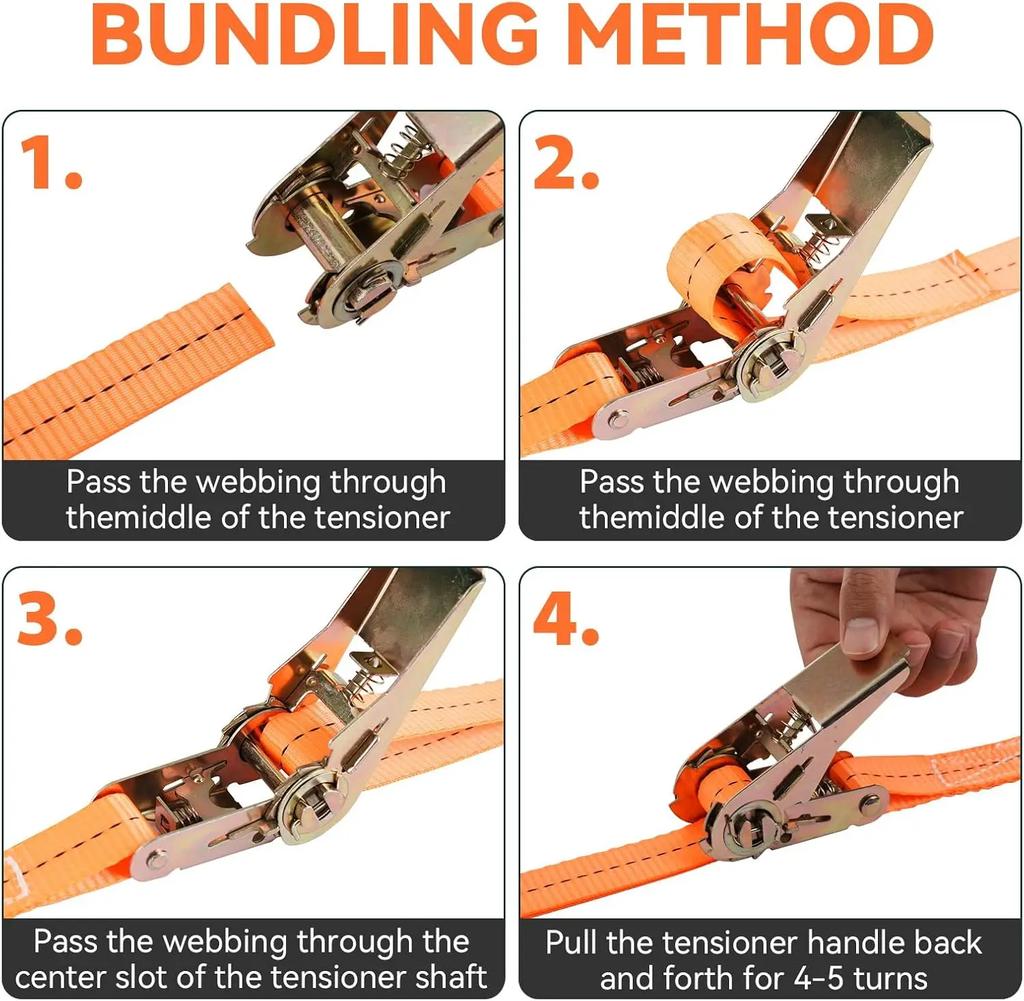 BUNDLING METHOD

1.

Pass the webbing through themiddle of the tensioner

2.

Pass the webbing through themiddle of the tensioner

3.

Pass the webbing through the center slot of the tensioner shaft

4.

Pull the tensioner handle back and forth for 4-5 turns