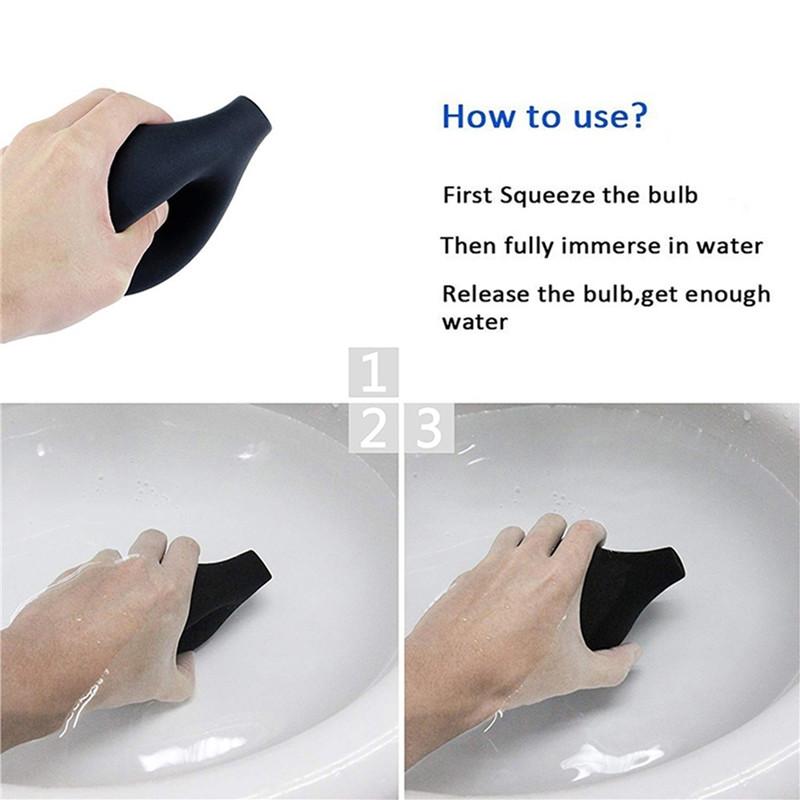 How to use?

First Squeeze the bulb

Then fully immerse in water

Release the bulb,get enough water

1

2

3