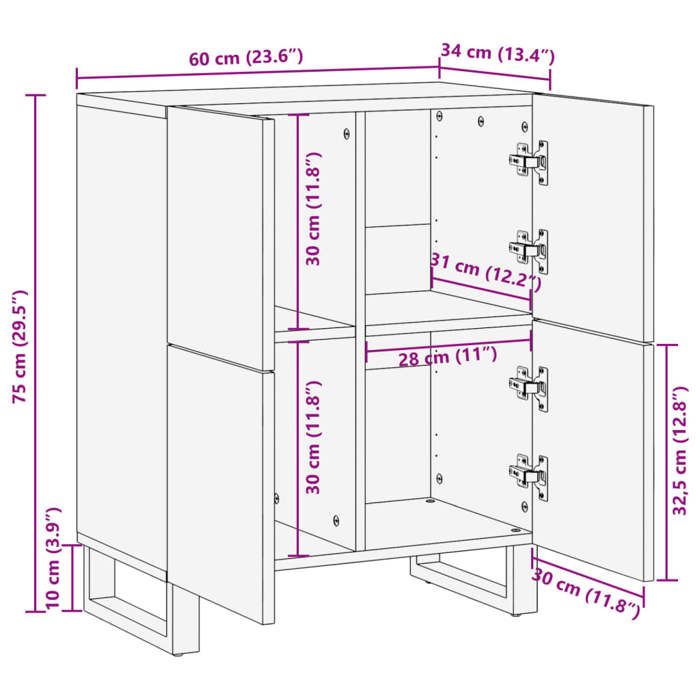 60 cm (23.6")
34 cm (13.4")
75 cm (29.5")
30 cm (11.8")
31 cm (12.2")
28 cm (11")
30 cm (11.8")
32,5 cm (12.8")
10 cm (3.9")
30 cm (11.8")